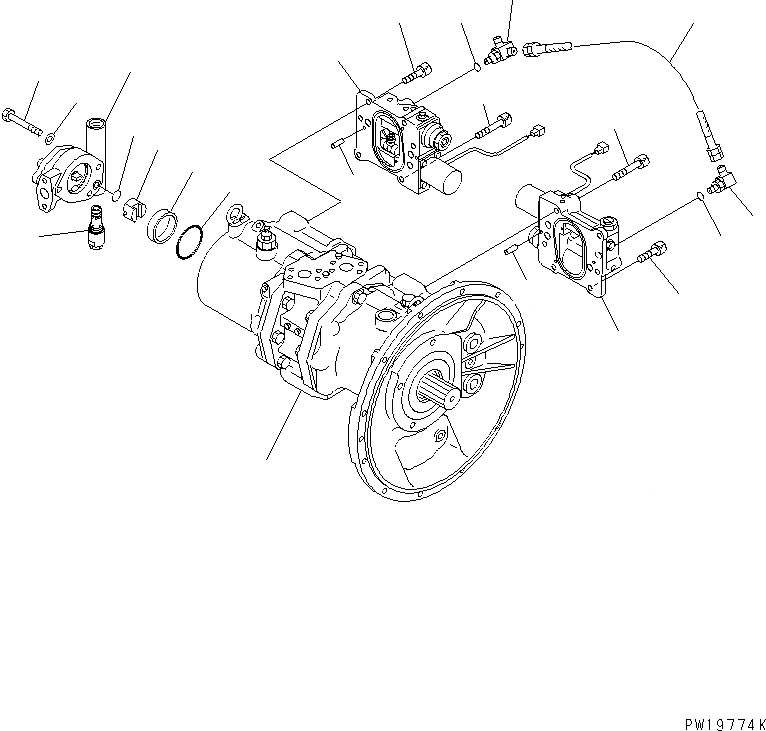 PW19774K