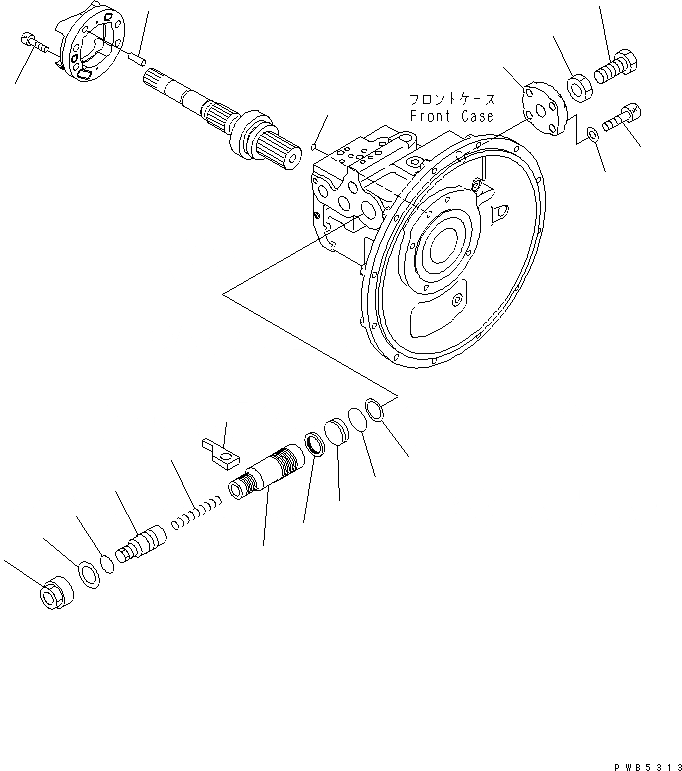 フロントケース
Front Case

PWB5313