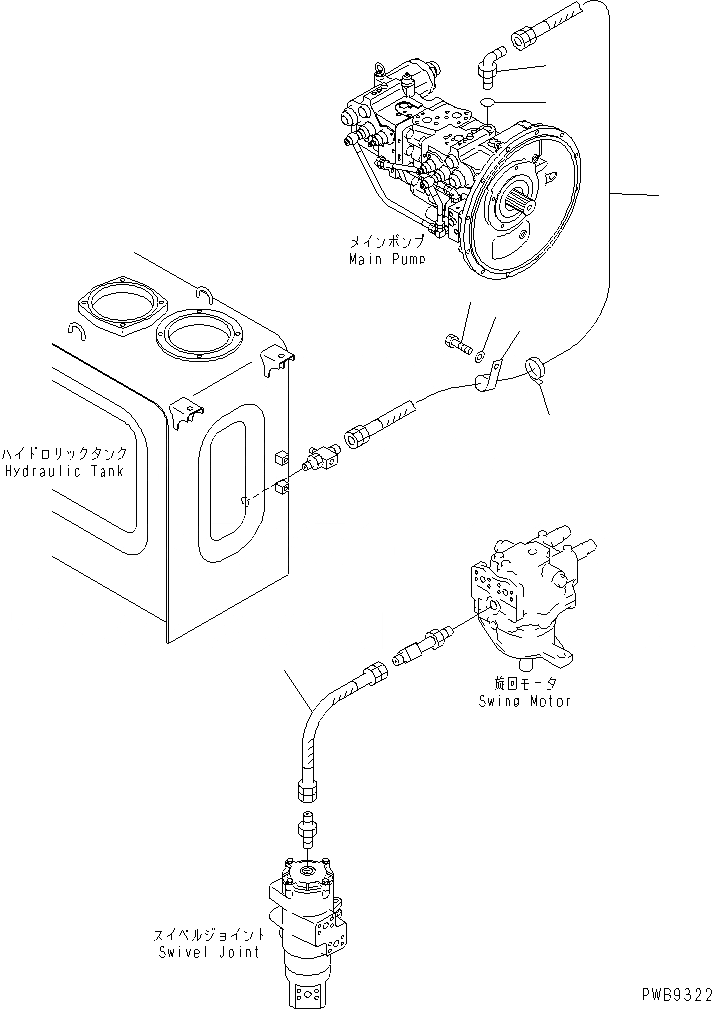 メインポンプ
Main Pump

ハイドロリックタンク
Hydraulic Tank

旋回モータ
Swing Motor

スイベルジョイント
Swivel Joint

PWB9322