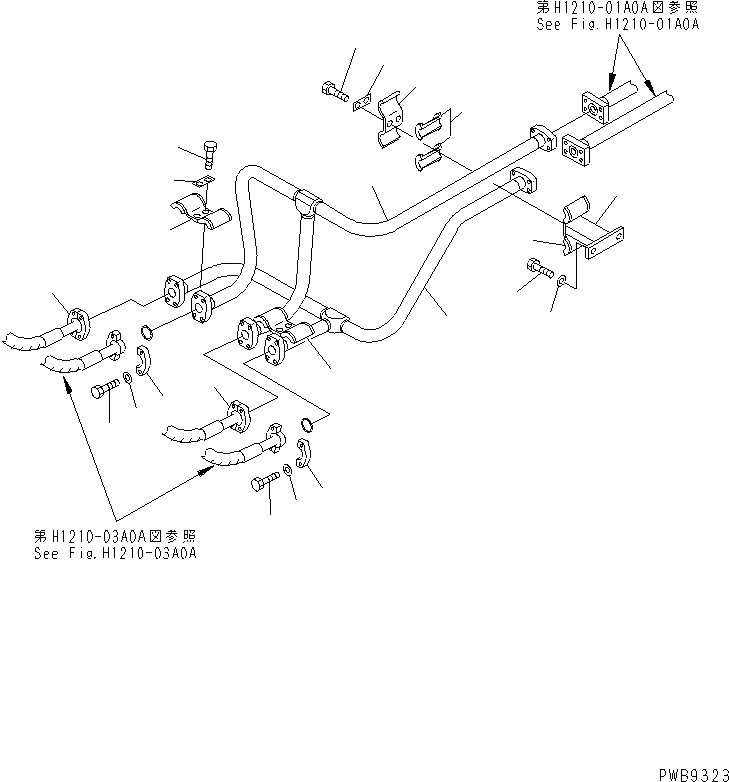 第H1210-01A0A図参照
See Fig.H1210-01A0A

第H1210-03A0A図参照
See Fig.H1210-03A0A

PWB9323