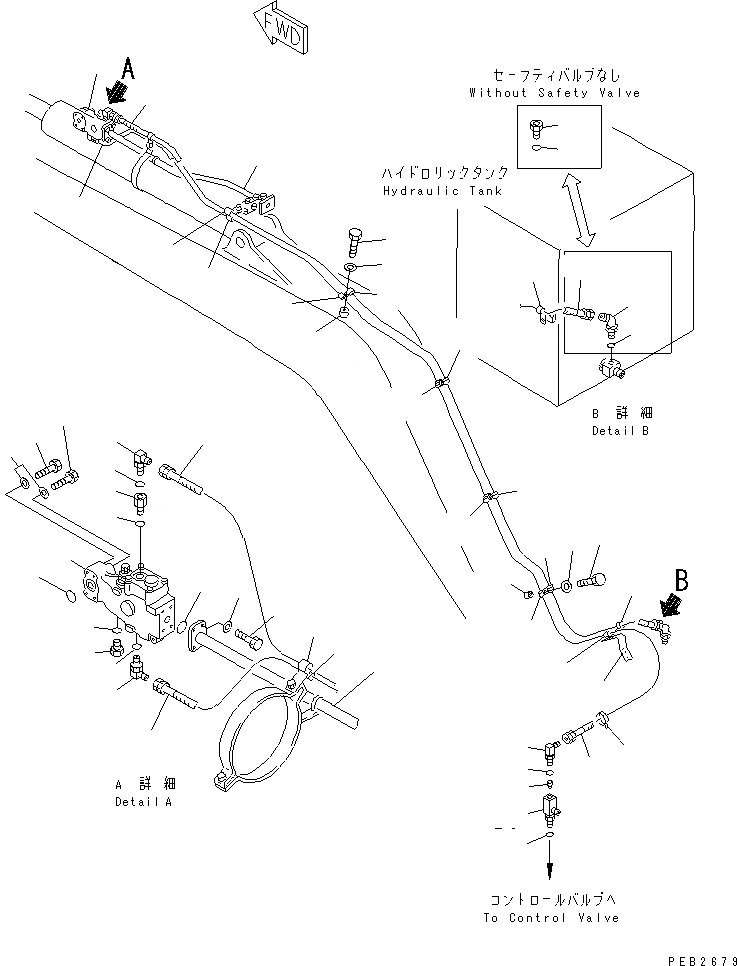 FWD

A

セーフティバルブなし
Without Safety Valve

ハイドロリックタンク
Hydraulic Tank

B 詳細
Detail B

B

A 詳細
Detail A

コントロールバルブへ
To Control Valve

PEB2679