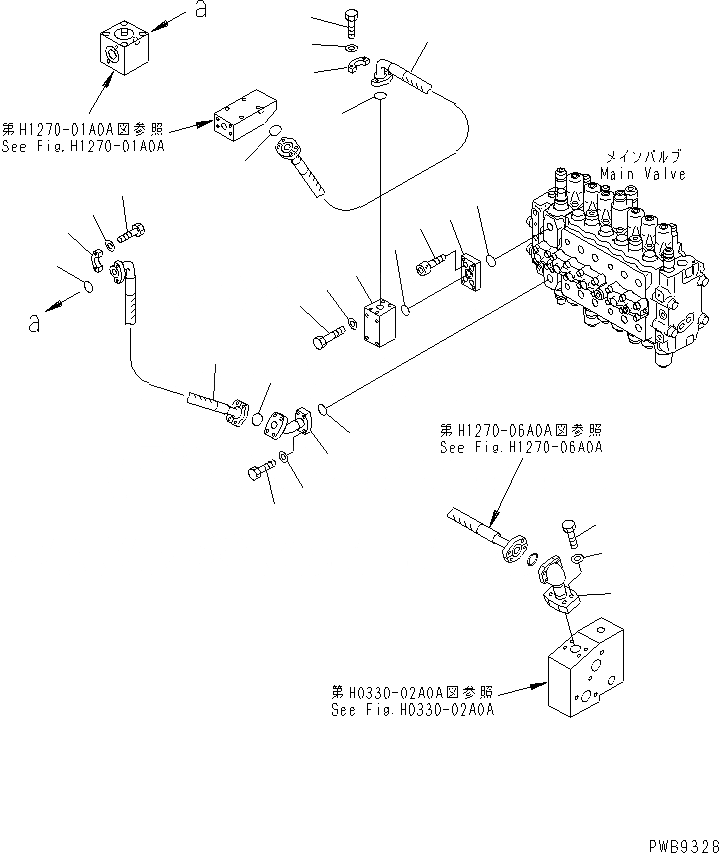 a

第H1270-01A0A図参照
See Fig.H1270-01A0A

メインバルブ
Main Valve

a

第H1270-06A0A図参照
See Fig.H1270-06A0A

第H0330-02A0A図参照
See Fig.H0330-02A0A

PWB9328