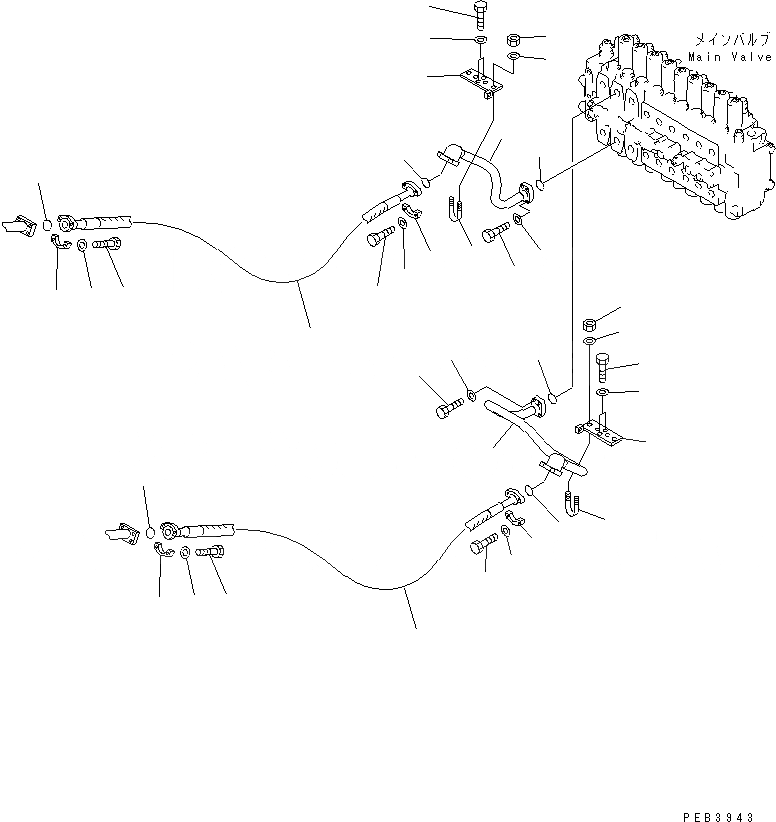 メインバルブ
Main Valve

PEB3943