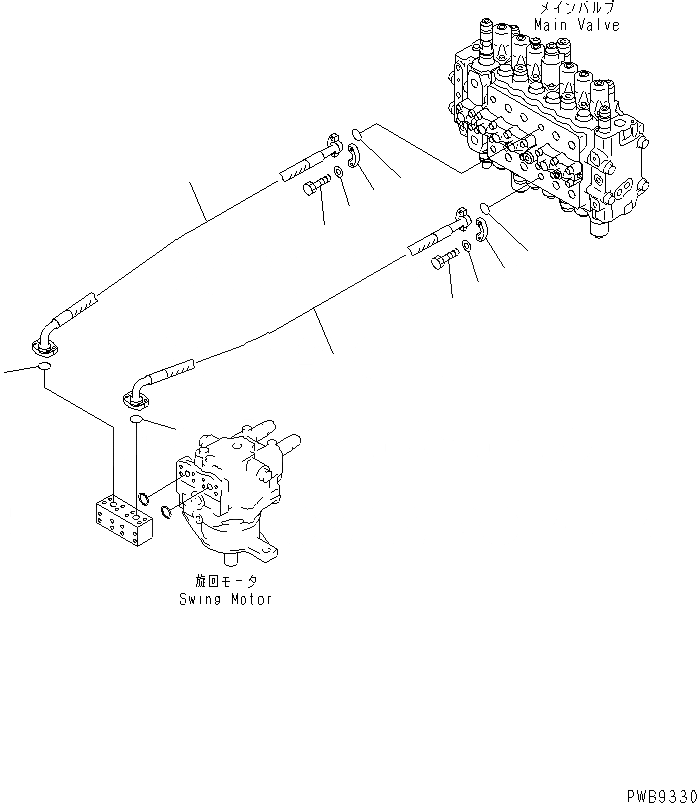 メインバルブ
Main Valve

旋回モータ
Swing Motor

PWB9330