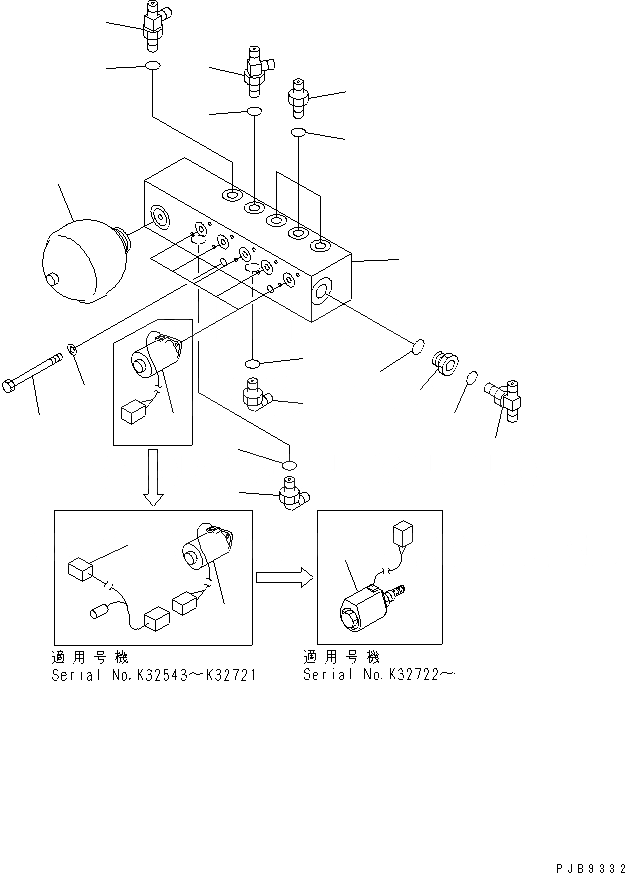 適用号機
Serial No.K32543～K32721

適用号機
Serial No.K32722～

PJB9332