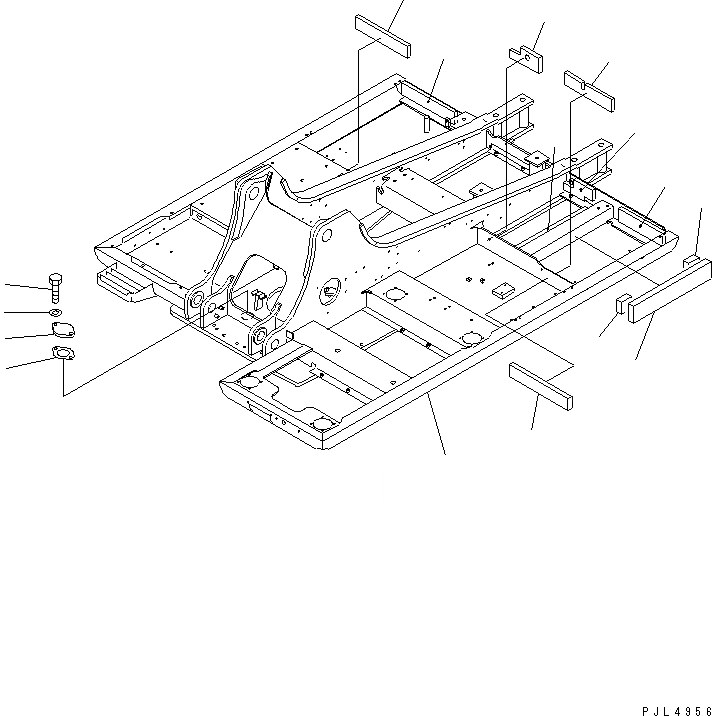 PJL4956