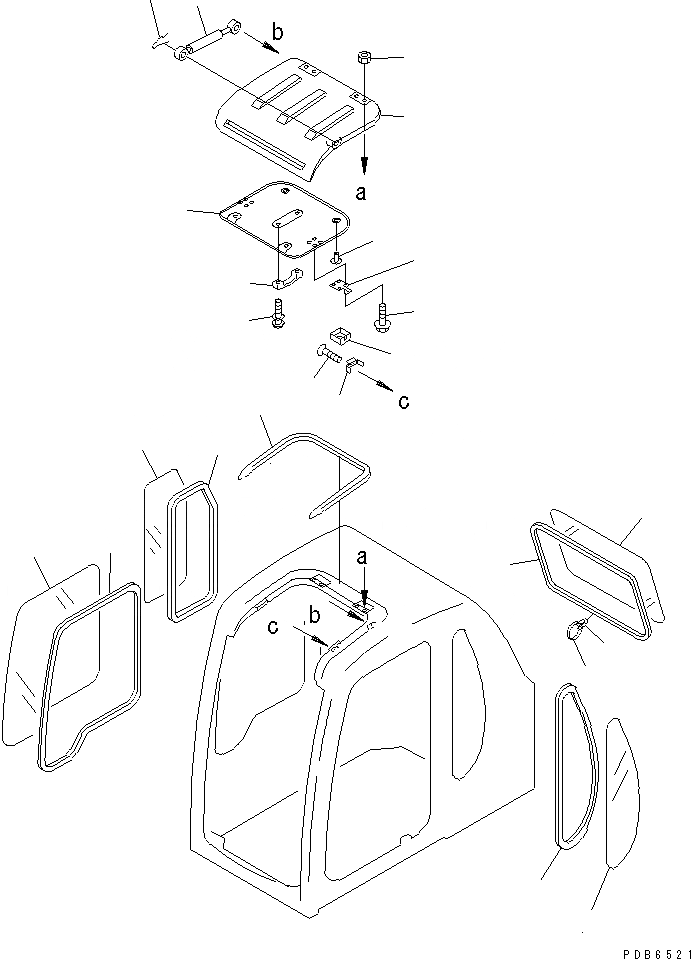 b
a
c
a
c
b
PDB6521