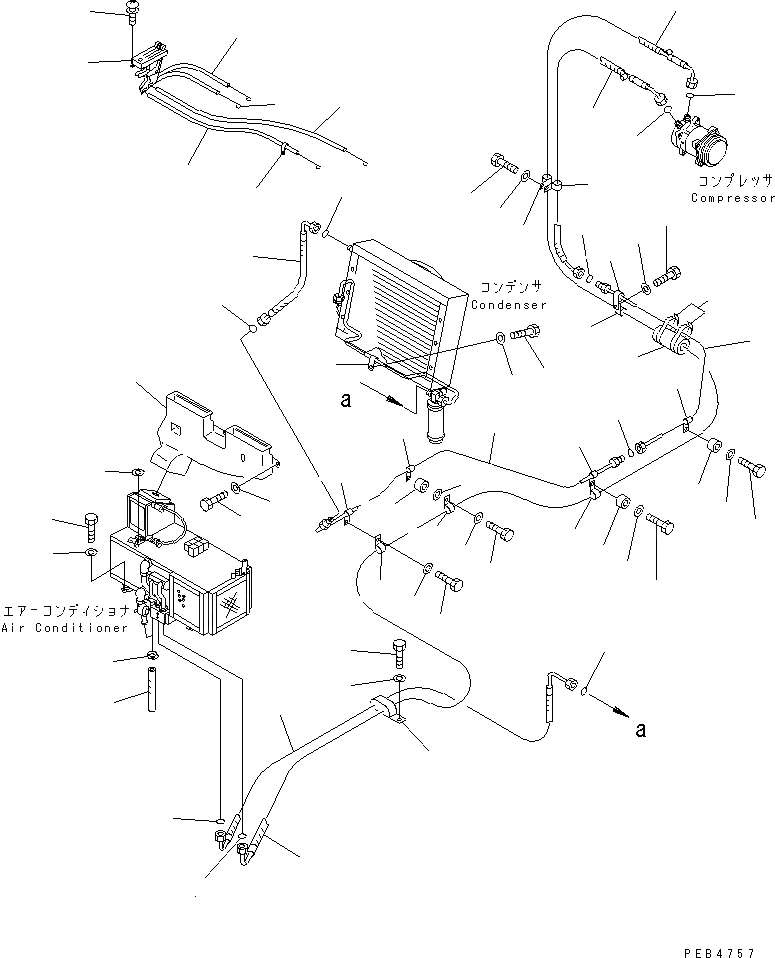 コンプレッサ
Compressor

コンデンサ
Condenser

a

エアーコンディショナ
Air Conditioner

a

PEB4757