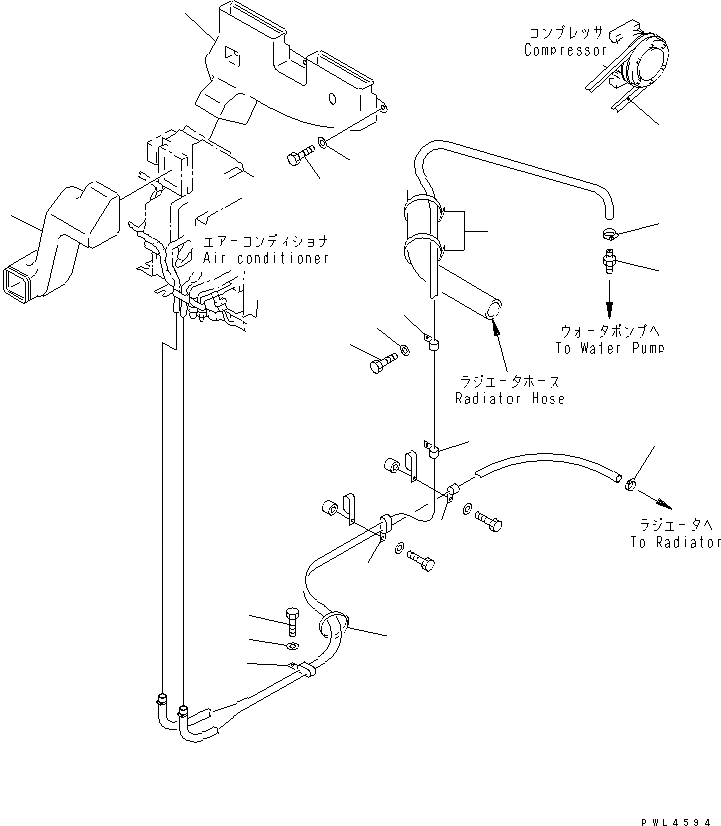 コンプレッサ
Compressor

エアーコンディショナ
Air conditioner

ウォータポンプへ
To Water Pump

ラジエータホース
Radiator Hose

ラジエータへ
To Radiator

PWL4594