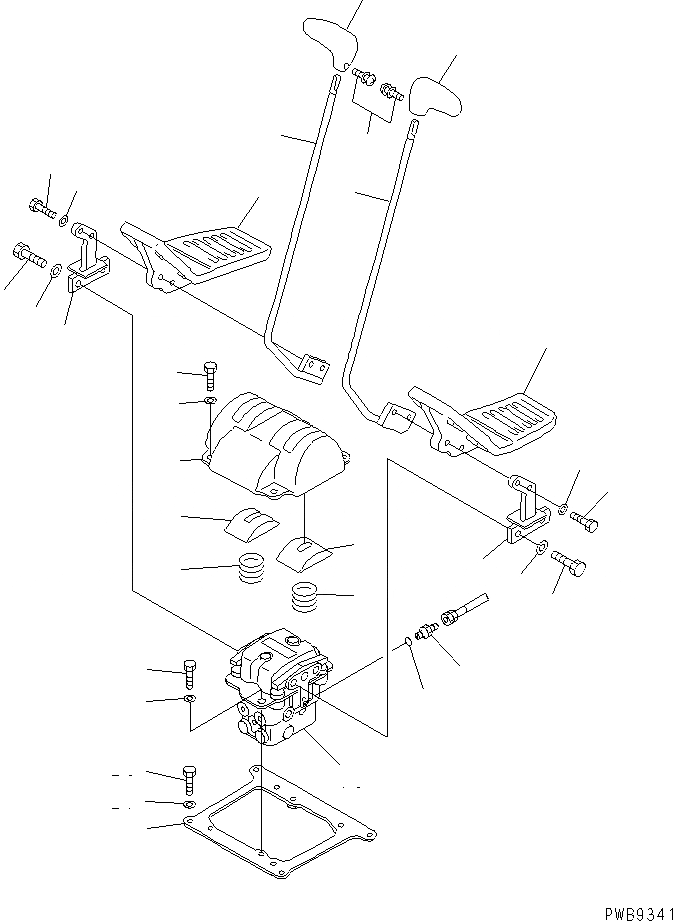 PWB9341