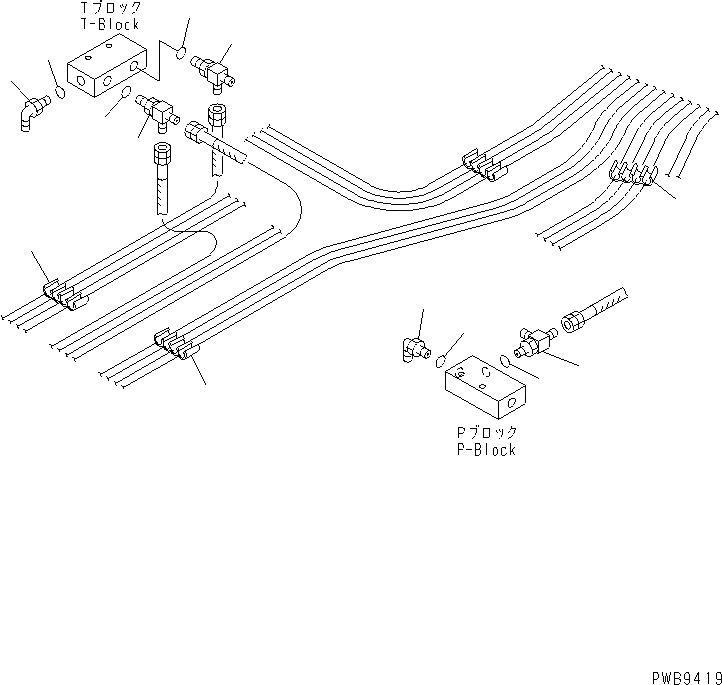 Tブロック
T-Block

Pブロック
P-Block

PWB9419