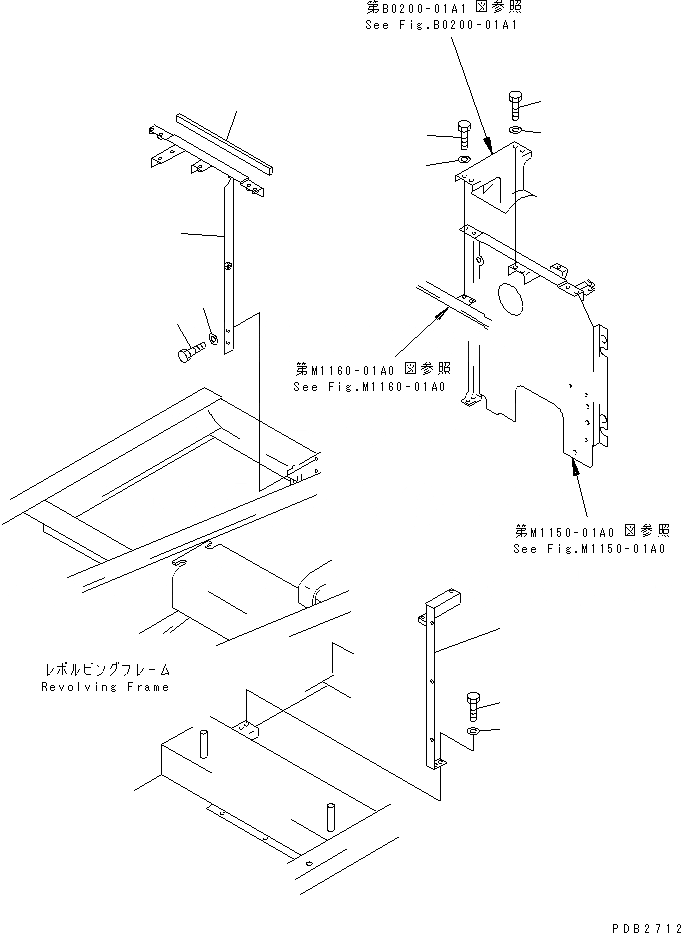 第B0200-01A1 図参照
See Fig.B0200-01A1

第M1160-01A0 図参照
See Fig.M1160-01A0

第M1150-01A0 図参照
See Fig.M1150-01A0

レボルビングフレーム
Revolving Frame

PDB2712