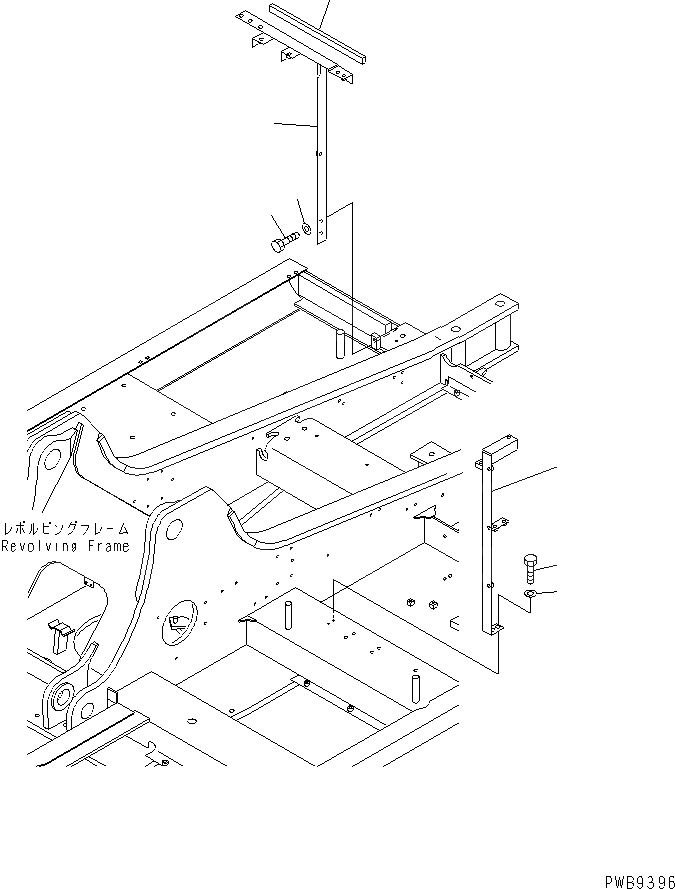 レボルビングフレーム
Revolving Frame

PWB9396