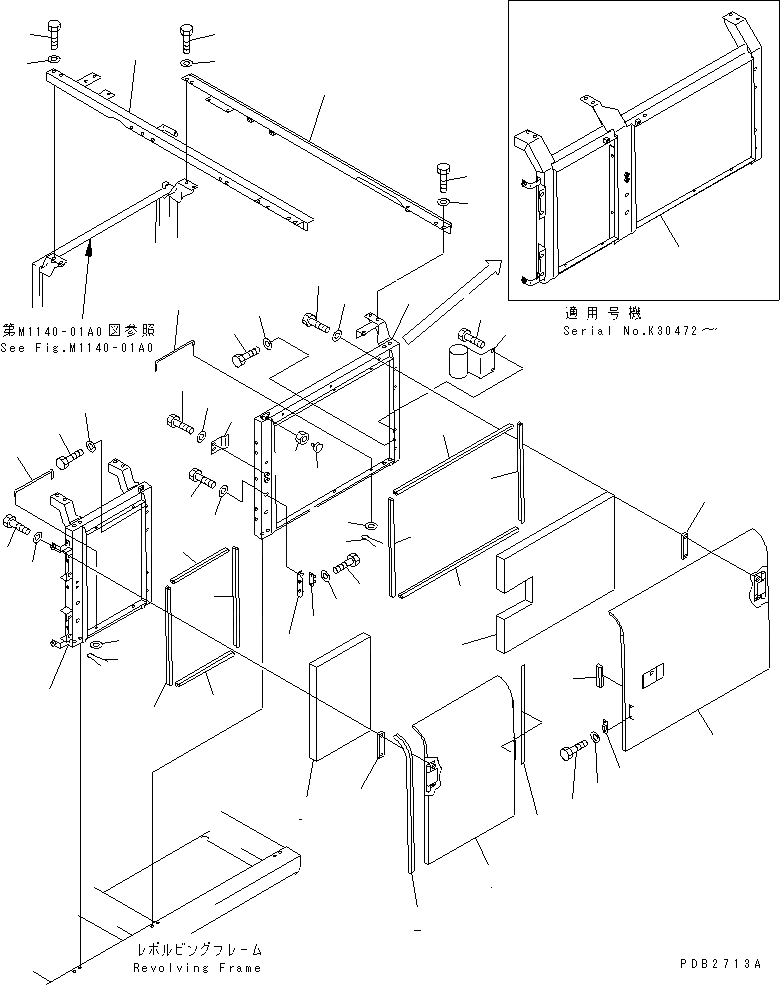 第M1140-01A0図参照
See Fig.M1140-01A0

適用号機
Serial No.K30472～

レボルビングフレーム
Revolving Frame

PDB2713A