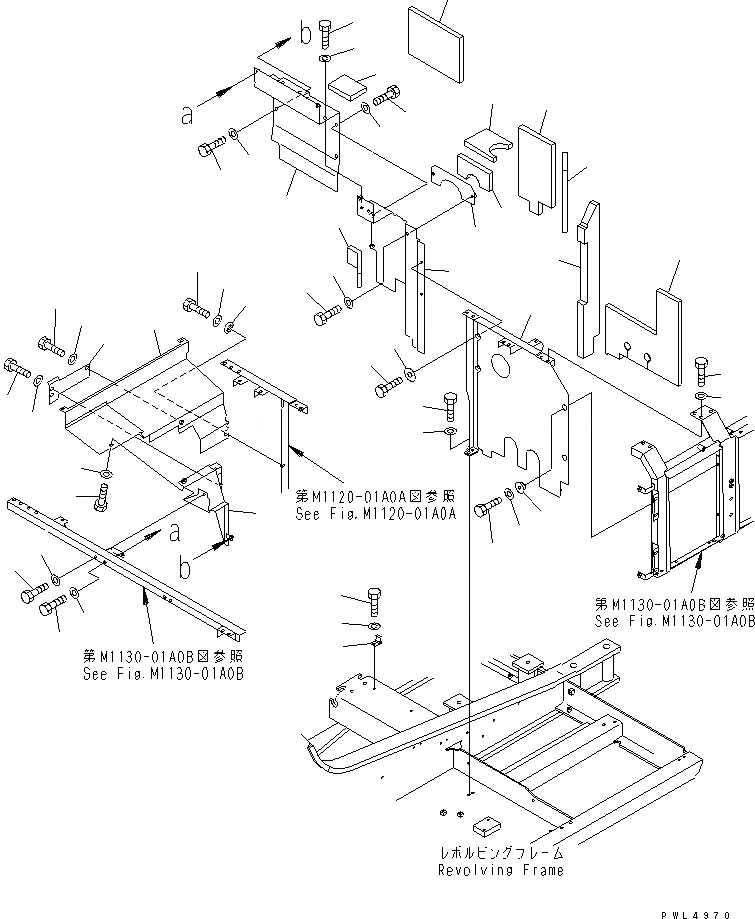 b
a
第M1120-01A0A図参照
See Fig.M1120-01A0A
a
b
第M1130-01A0B図参照
See Fig.M1130-01A0B
第M1130-01A0B図参照
See Fig.M1130-01A0B
レボルビングフレーム
Revolving Frame
PWL4970