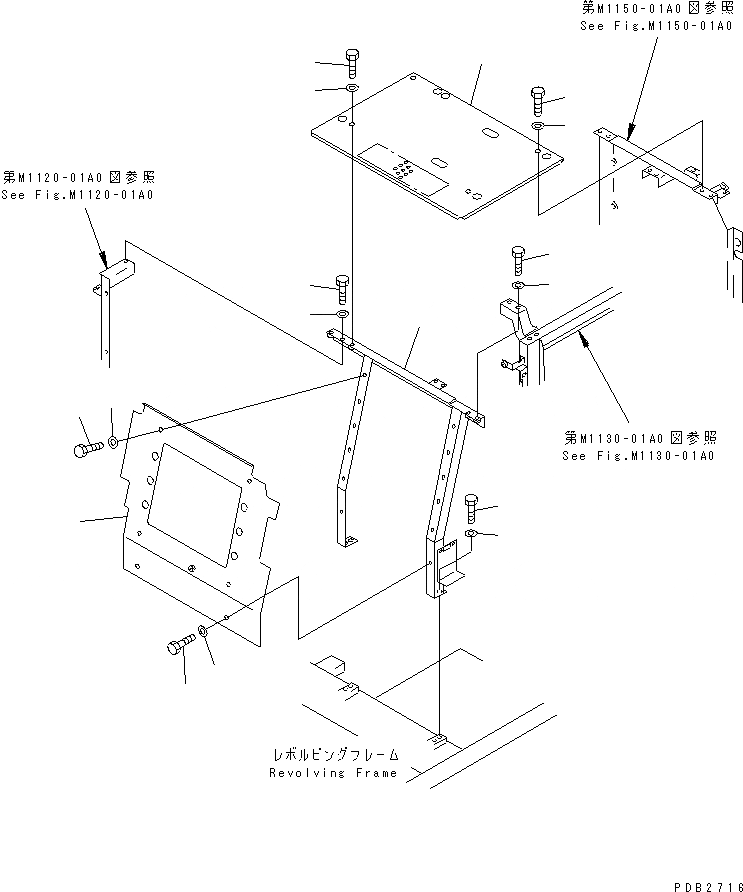 第M1150-01A0図参照
See Fig.M1150-01A0

第M1120-01A0図参照
See Fig.M1120-01A0

第M1130-01A0図参照
See Fig.M1130-01A0

レボルビングフレーム
Revolving Frame

PDB2716