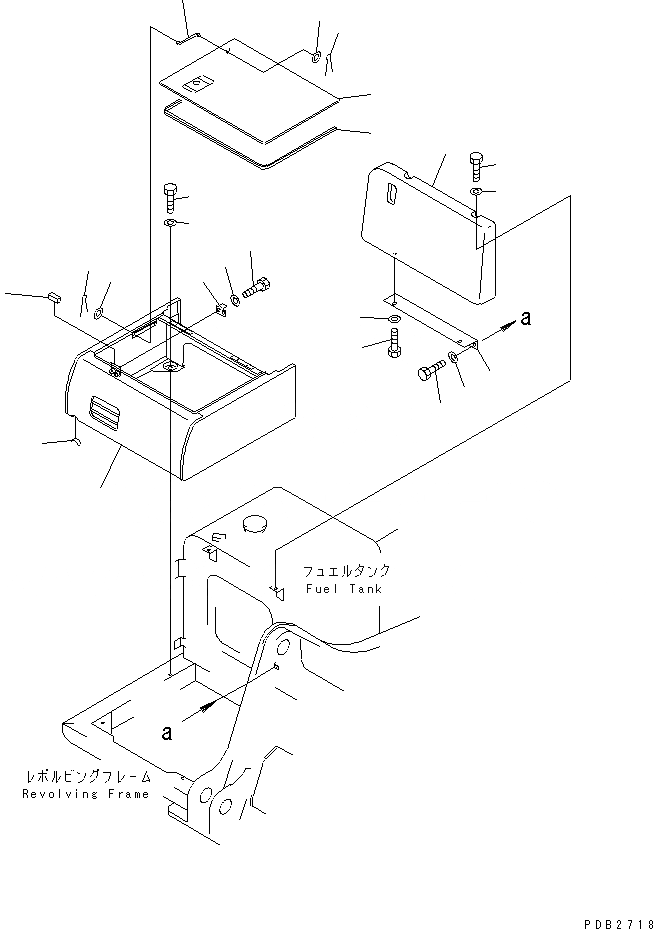 a

フュエルタンク
Fuel Tank

a

レボルビングフレーム
Revolving Frame

PDB2718