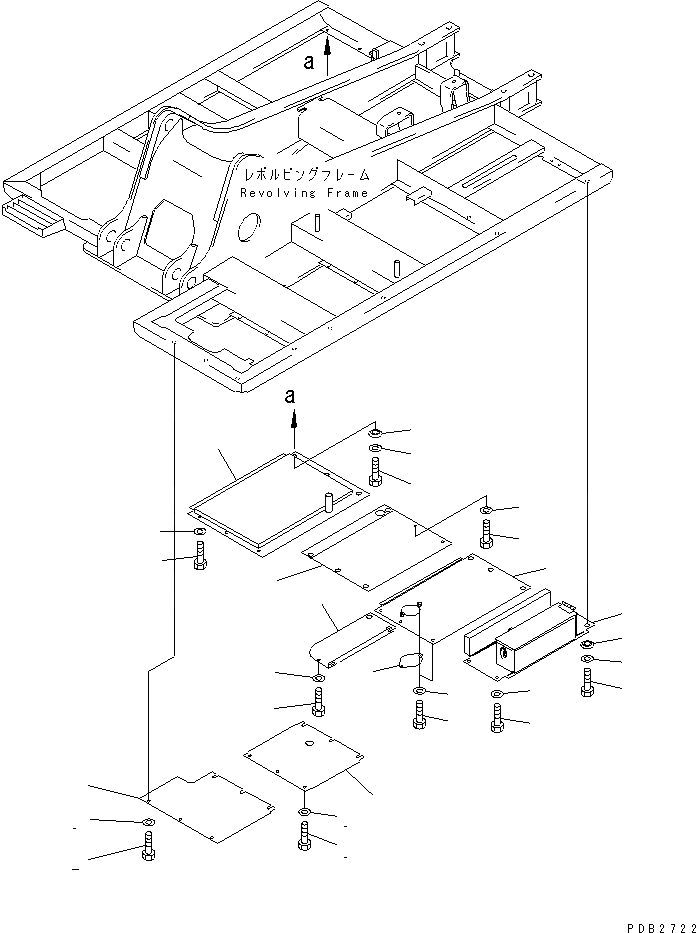 a

レボルビングフレーム
Revolving Frame

a

PDB2722