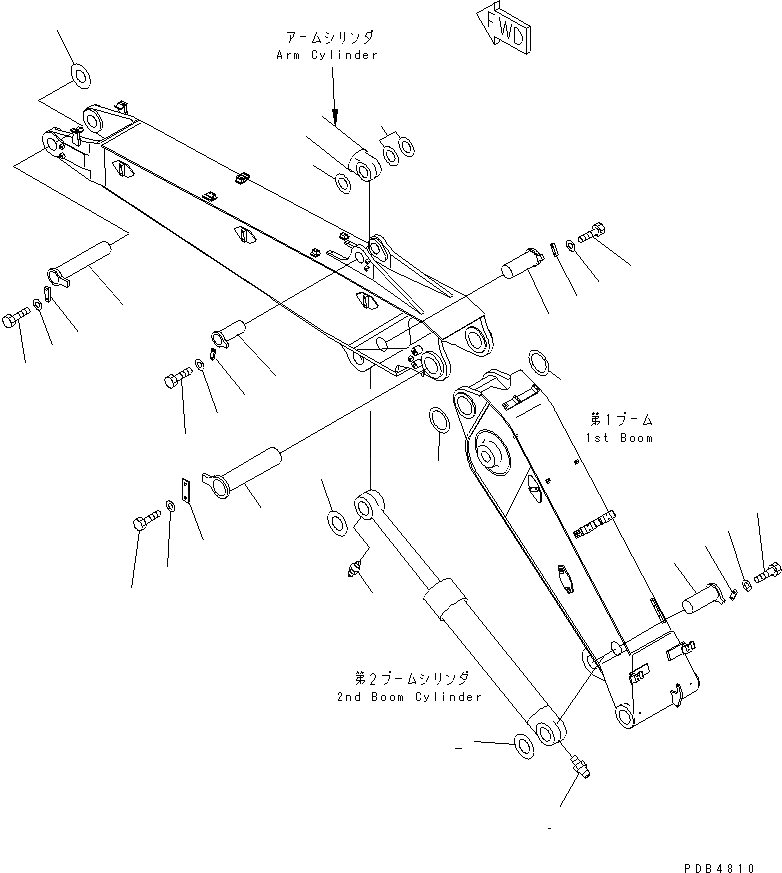 FWD

アームシリンダ
Arm Cylinder

第1ブーム
1st Boom

第2ブームシリンダ
2nd Boom Cylinder

PDB4810