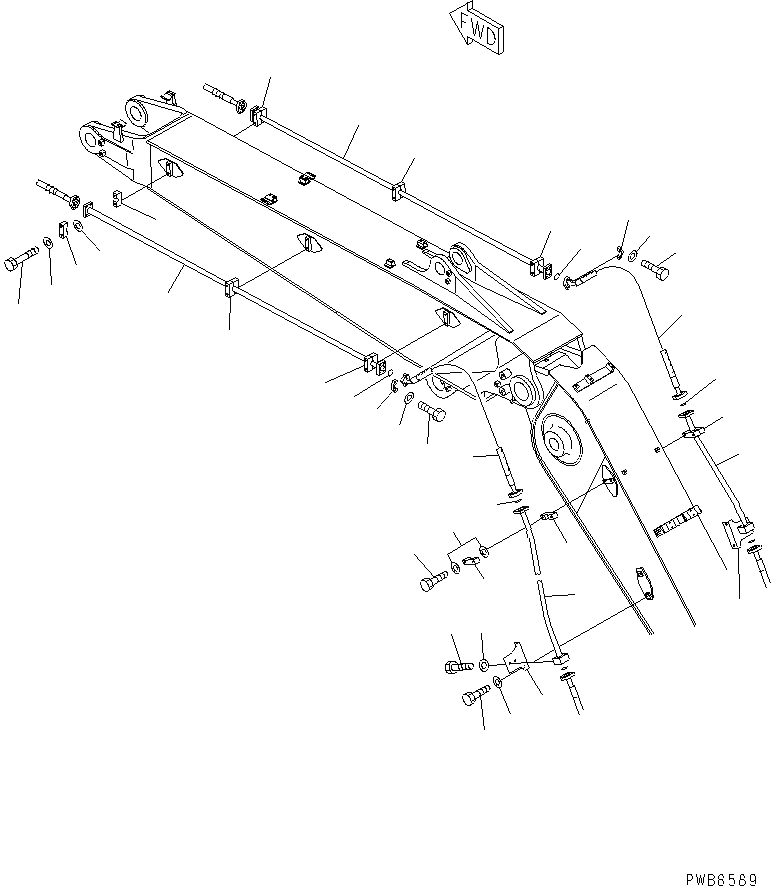 FWD

PWB6589