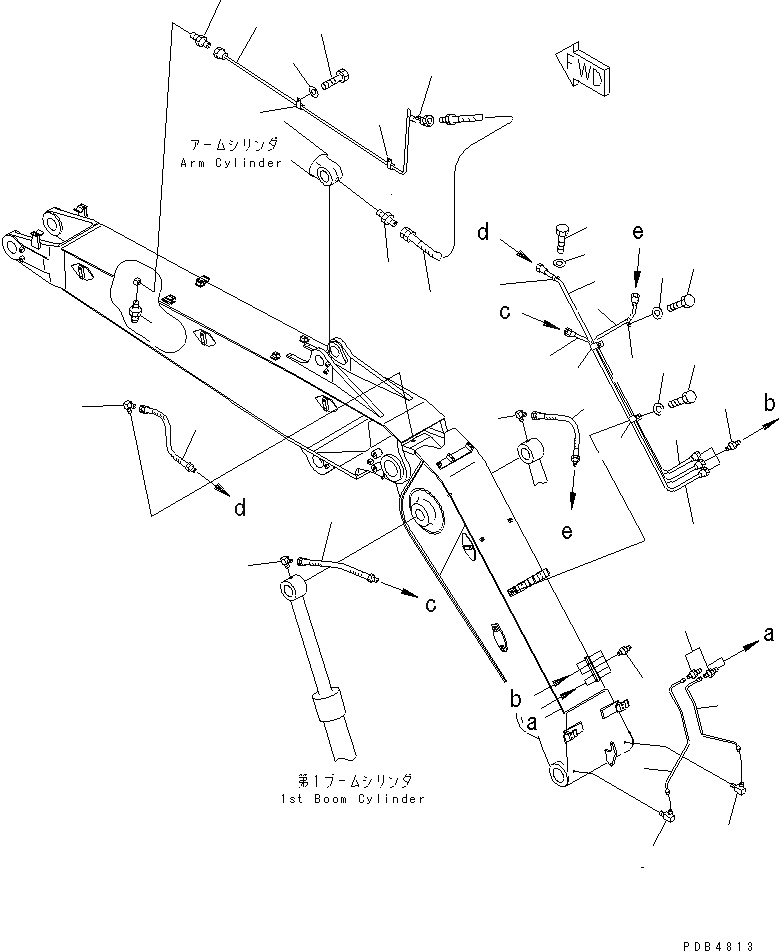 FWD

アームシリンダ
Arm Cylinder

d

e

c

b

d

e

c

a

b

a

第1ブームシリンダ
1st Boom Cylinder

PDB4813