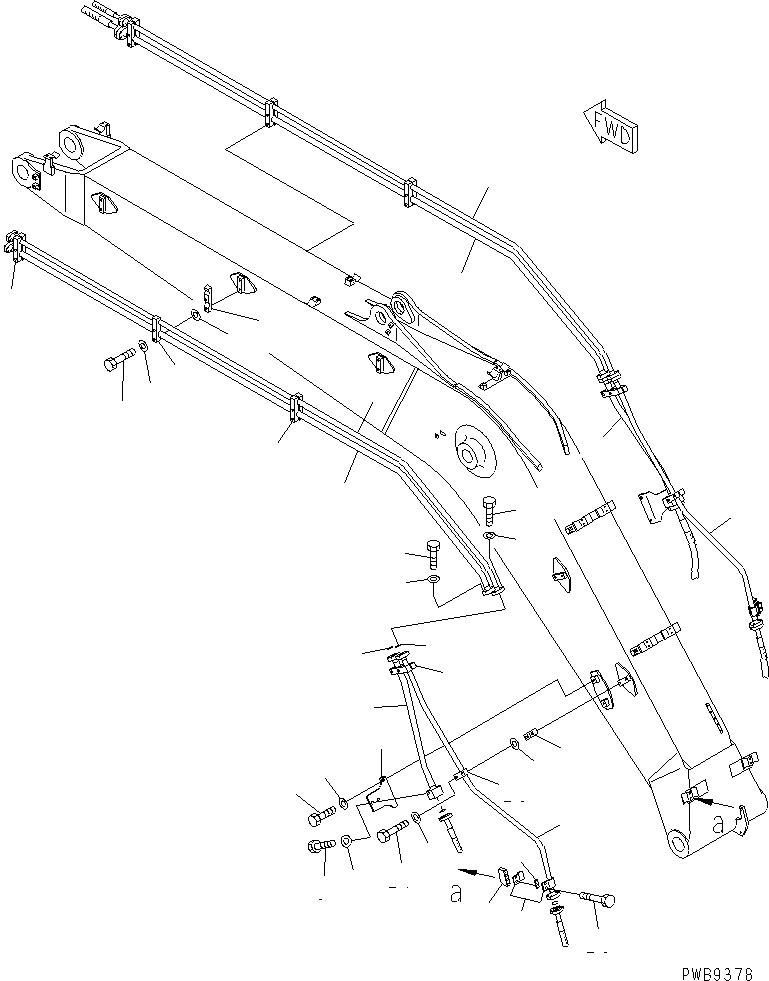 FWD

a

a

PWB9378