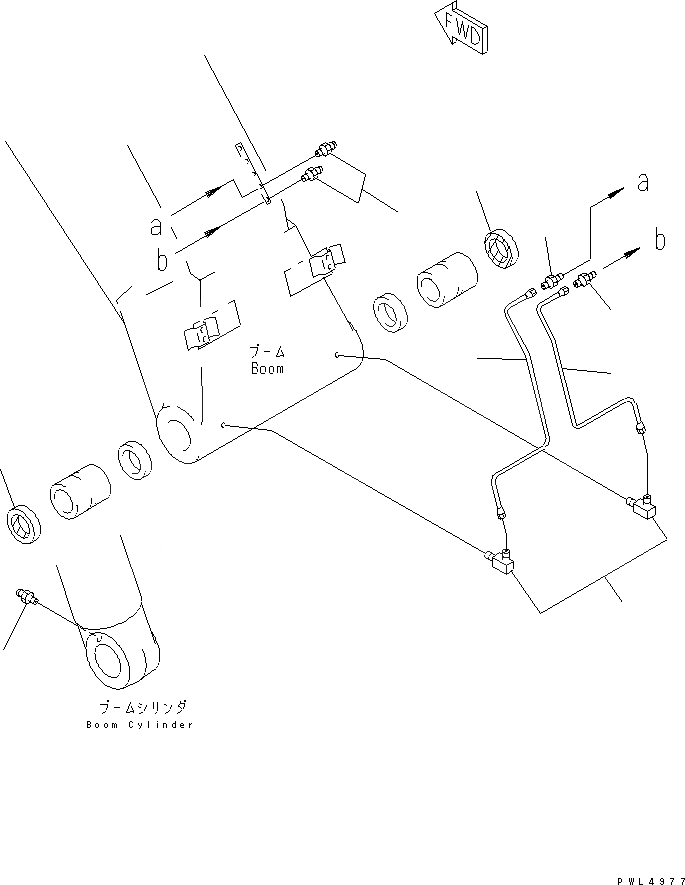 FWD

a
b

a
b

ブーム
Boom

ブームシリンダ
Boom Cylinder

PWL4977