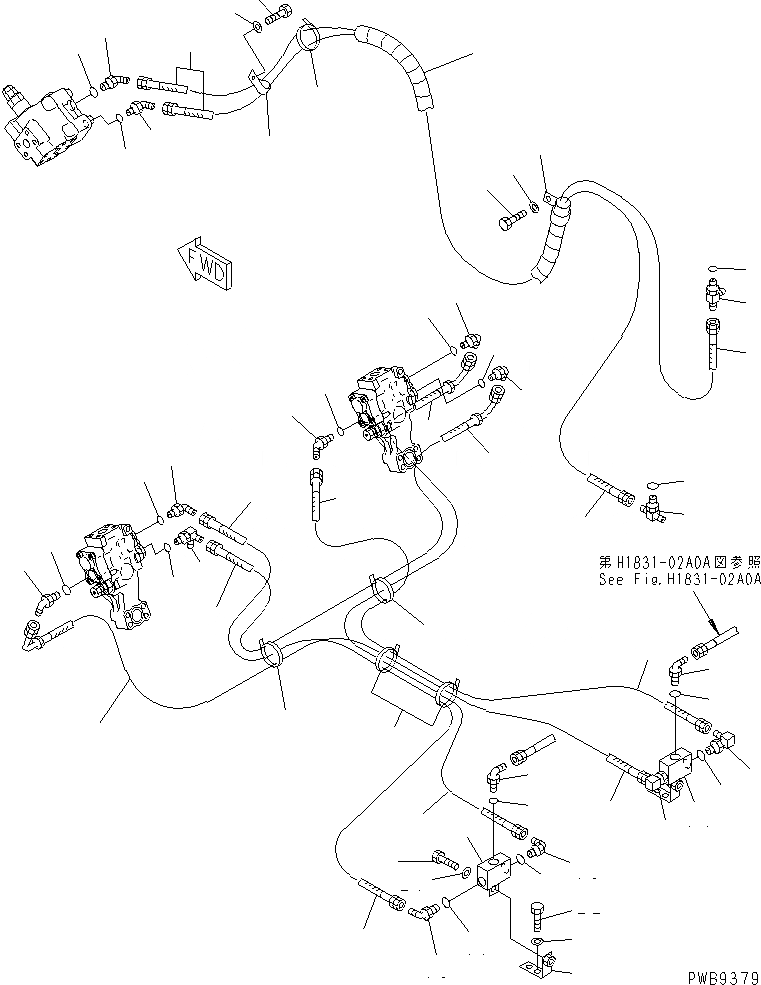 FWD

第H1831-02A0A図参照
See Fig.H1831-02A0A

PWB9379