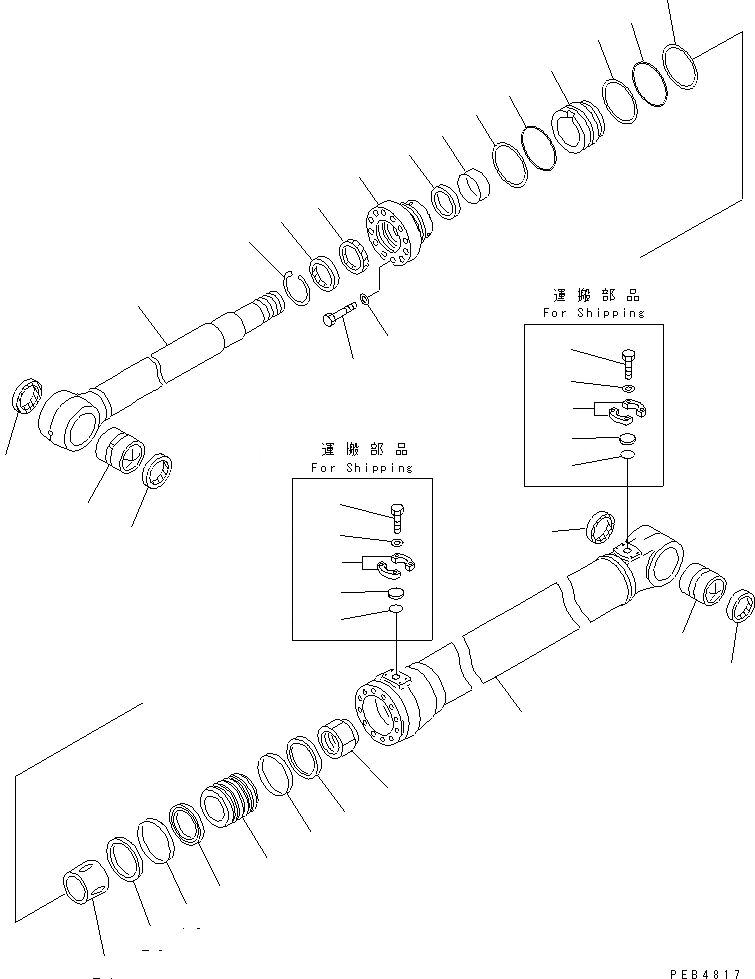 運搬部品
For Shipping

運搬部品
For Shipping

PEB4817