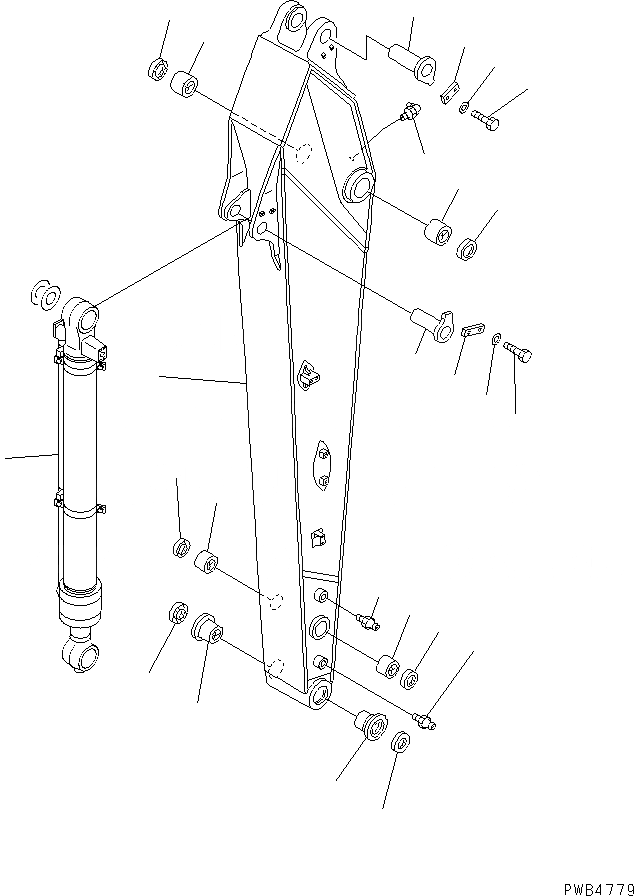 PWB4779