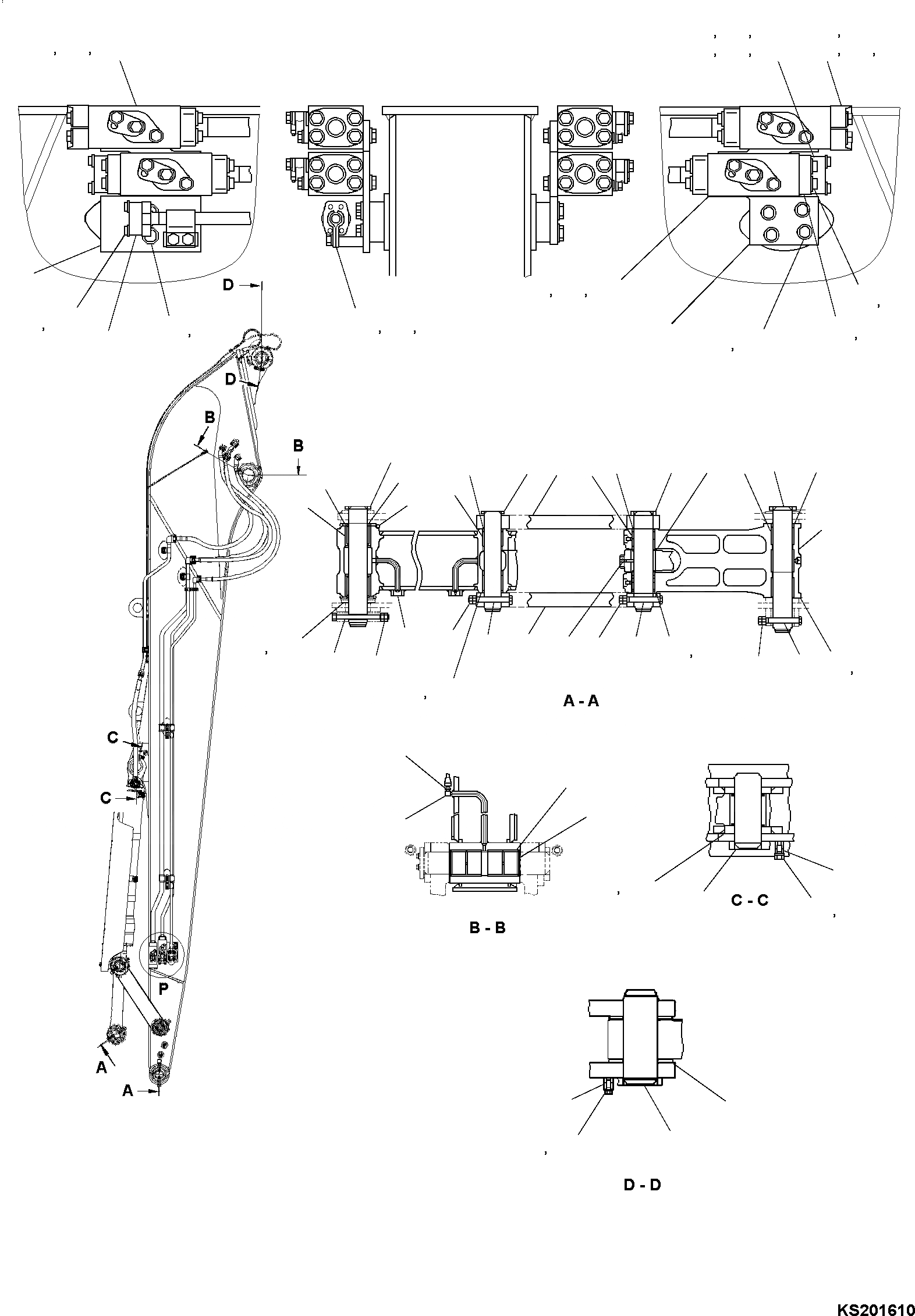 D
D
B
B
C
C
P
A
A
A - A
B - B
C - C
D - D
KS201610