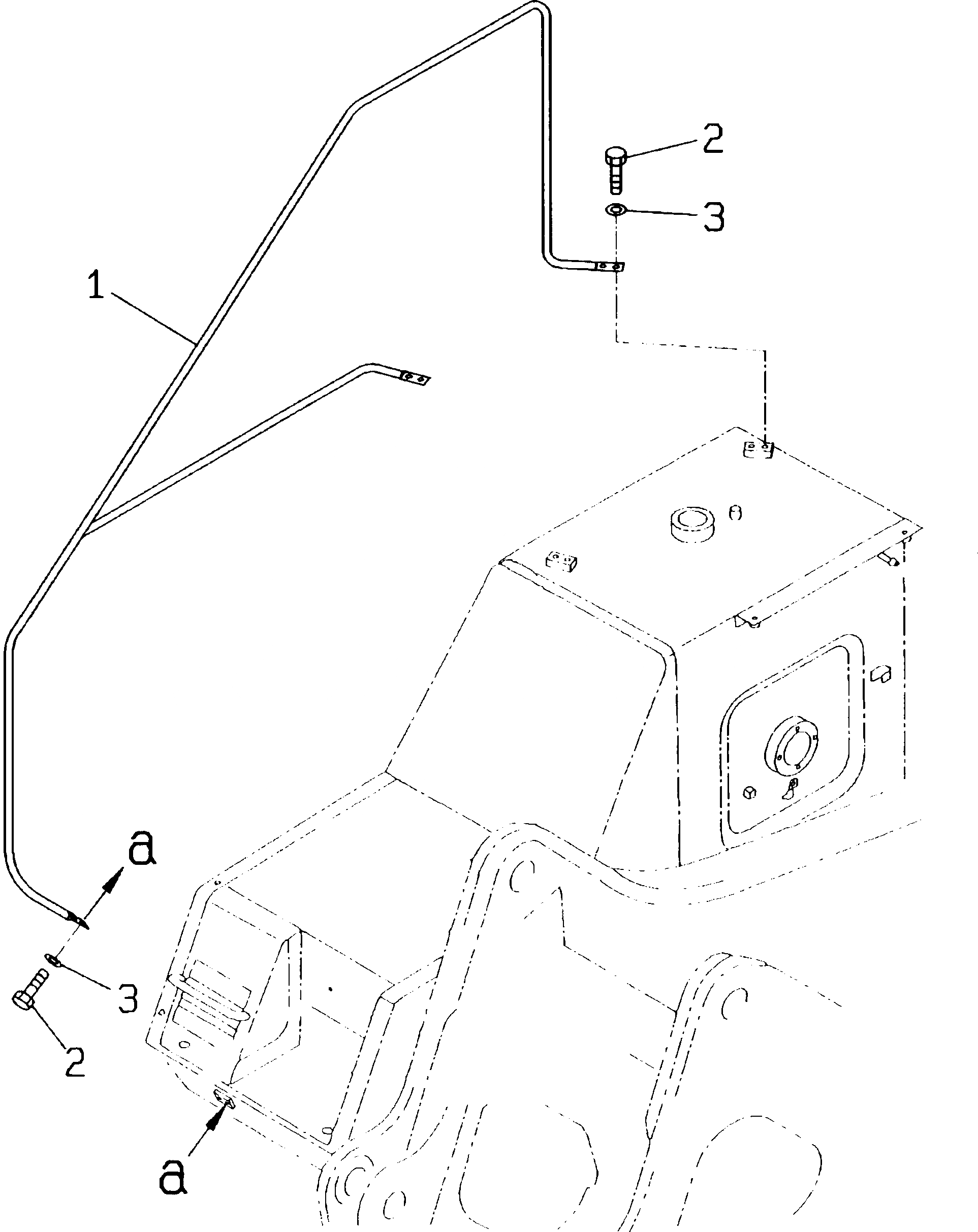 2
3
1
a
3
2
a