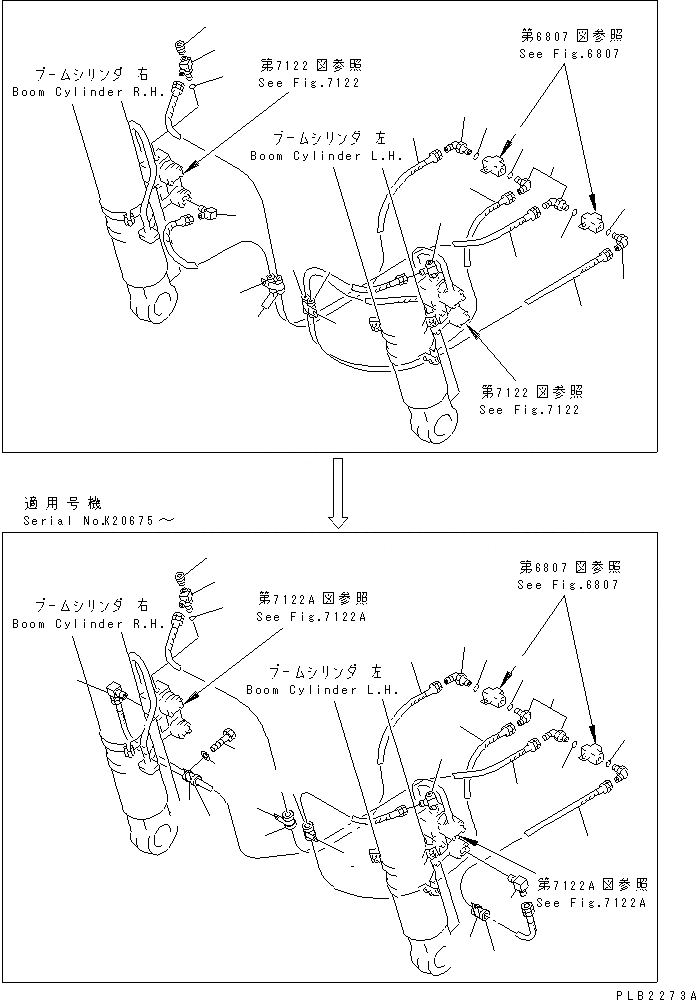 ブームシリンダ 右
Boom Cylinder R.H.

第7122 図参照
See Fig.7122

ブームシリンダ 左
Boom Cylinder L.H.

第6807 図参照
See Fig.6807

第7122 図参照
See Fig.7122

適用号機
Serial No.K20675～

ブームシリンダ 右
Boom Cylinder R.H.

第7122A 図参照
See Fig.7122A

ブームシリンダ 左
Boom Cylinder L.H.

第6807 図参照
See Fig.6807

第7122A 図参照
See Fig.7122A

PLB2273A