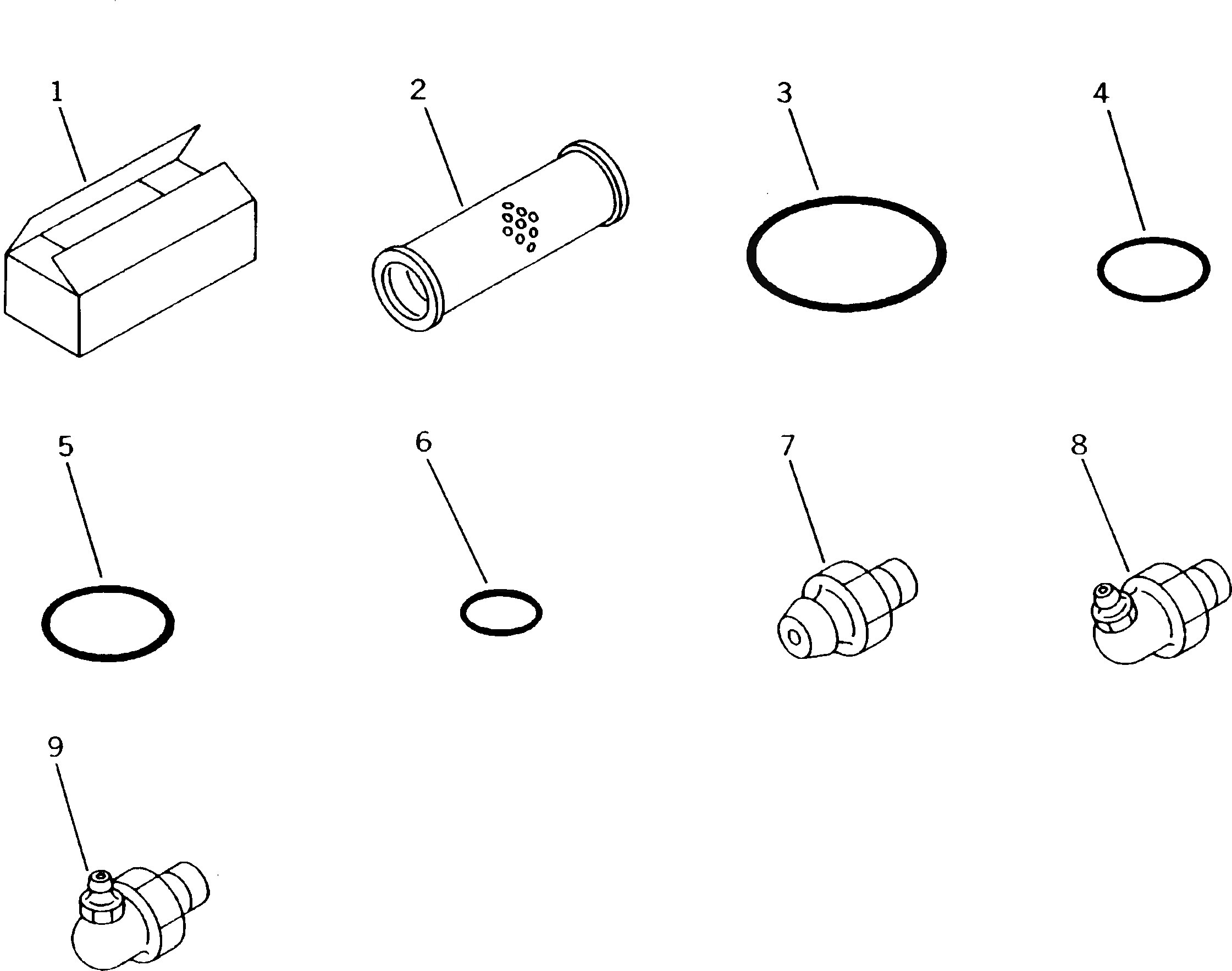 1
2
3
4
5
6
7
8
9