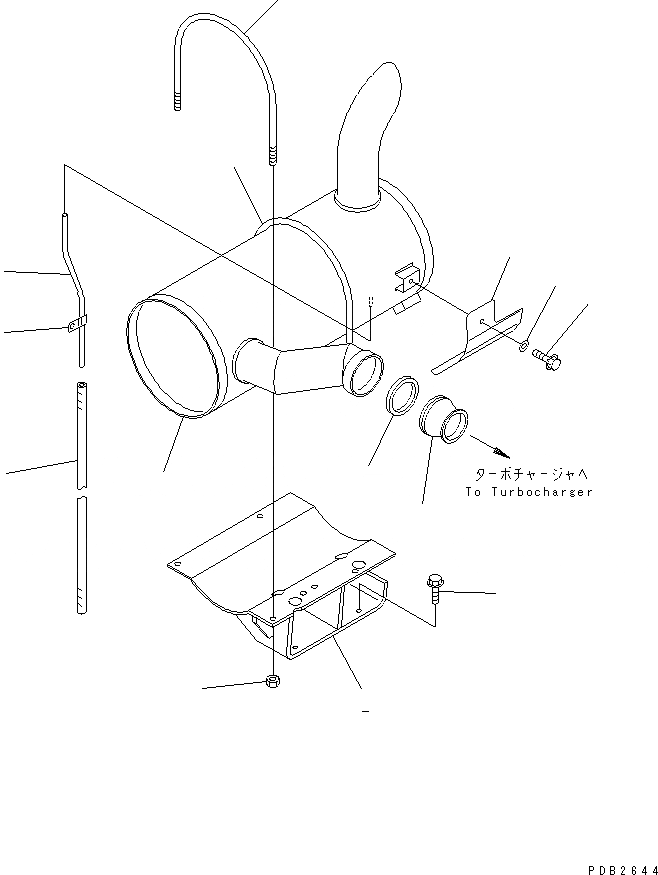 ターボチャージャへ
To Turbocharger

PDB2644