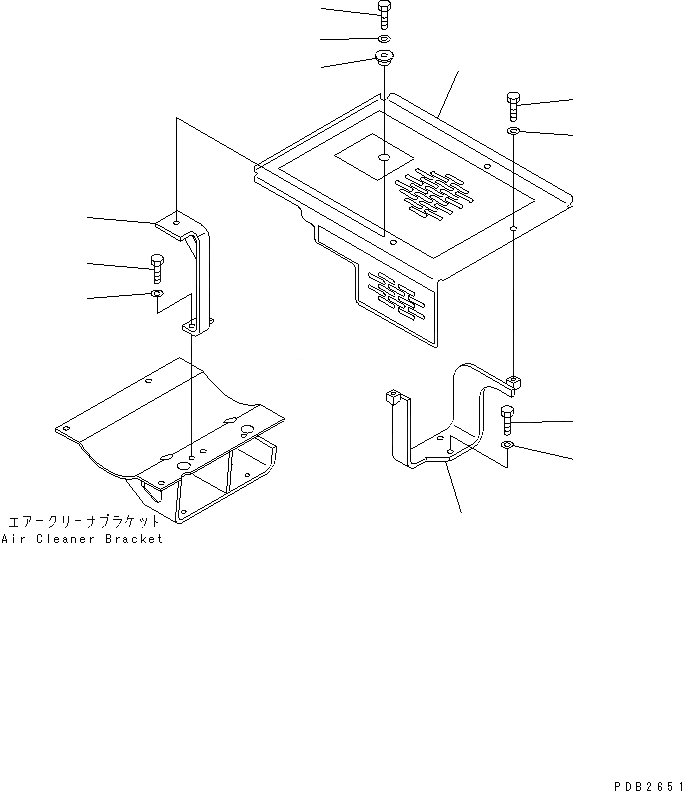 エアークリーナブラケット
Air Cleaner Bracket

PDB2651