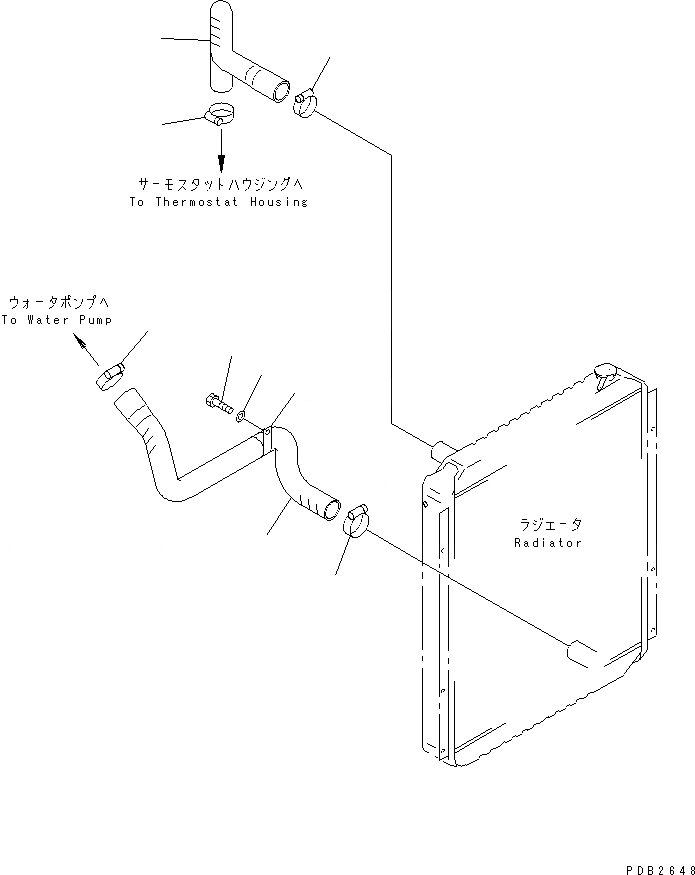 サーモスタットハウジングへ
To Thermostat Housing

ウォータポンプへ
To Water Pump

ラジエータ
Radiator

PDB2648