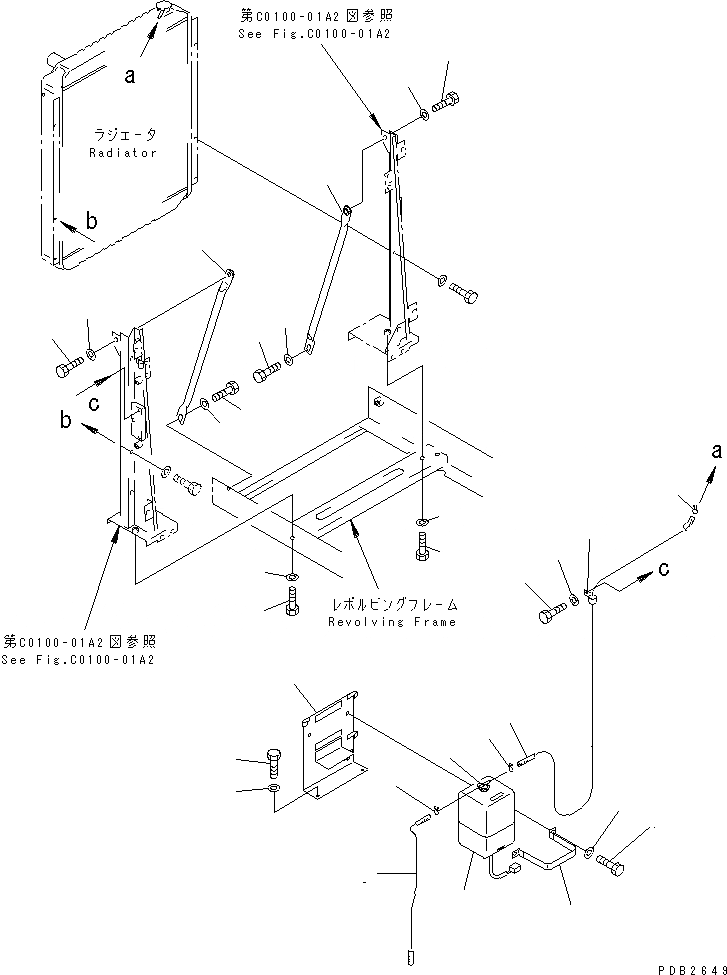 第C0100-01A2図参照
See Fig.C0100-01A2

a

ラジエータ
Radiator

b

c

b

a

c

レボルビングフレーム
Revolving Frame

第C0100-01A2図参照
See Fig.C0100-01A2

PDB2649