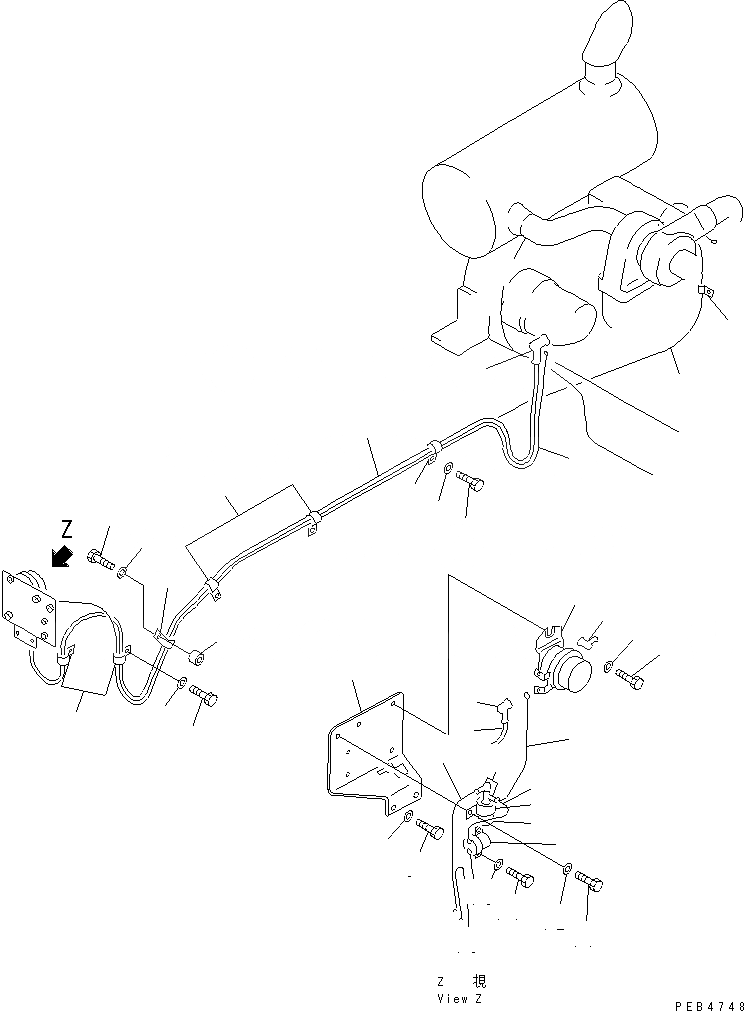 Z

Z 視
View Z

PEB4748