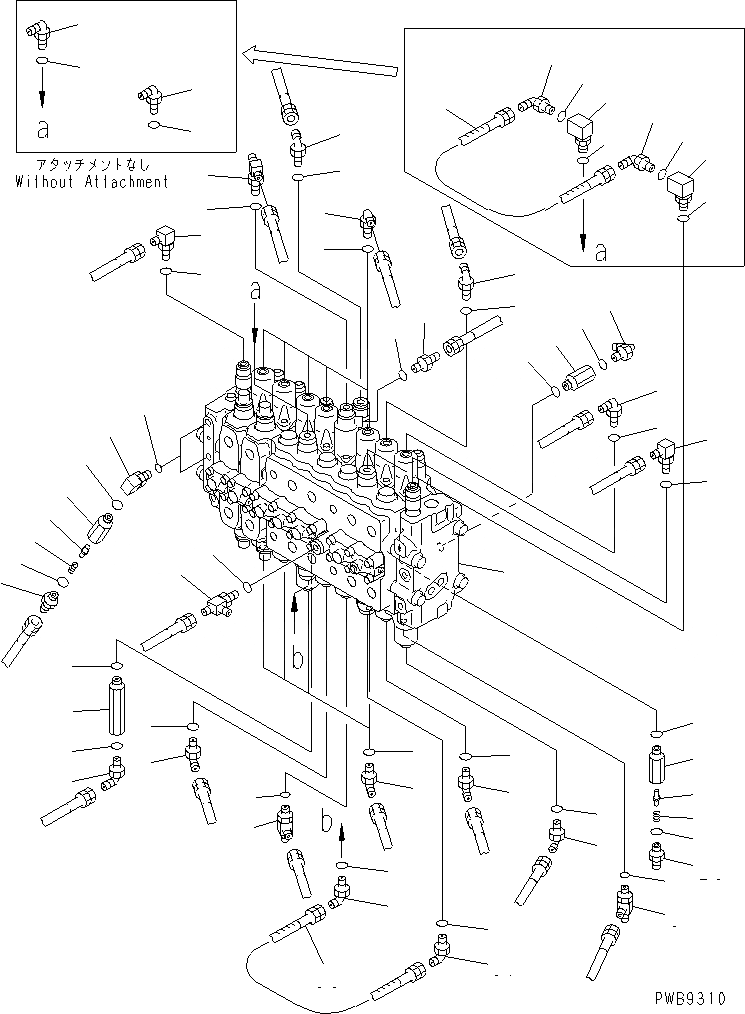 a
アタッチメントなし
Without Attachment
a
a
b
b
PWB9310