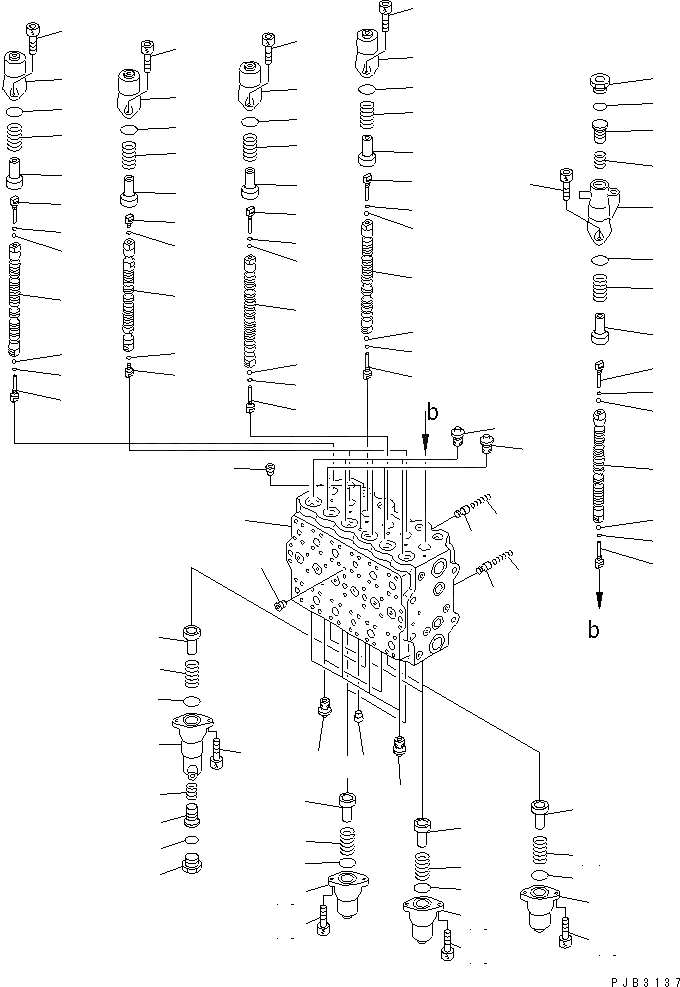 b

b

PJB3137