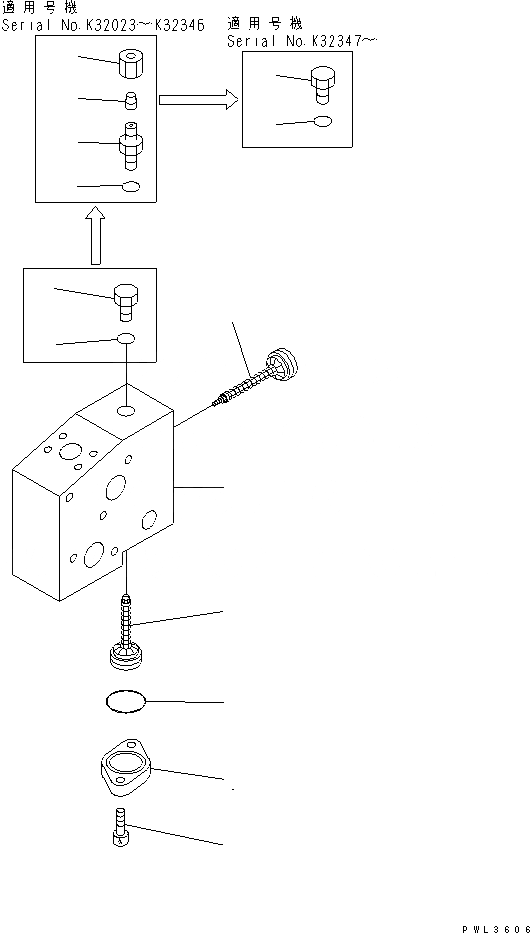 適用号機
Serial No.K32023~K32346

適用号機
Serial No.K32347~

PWL3606