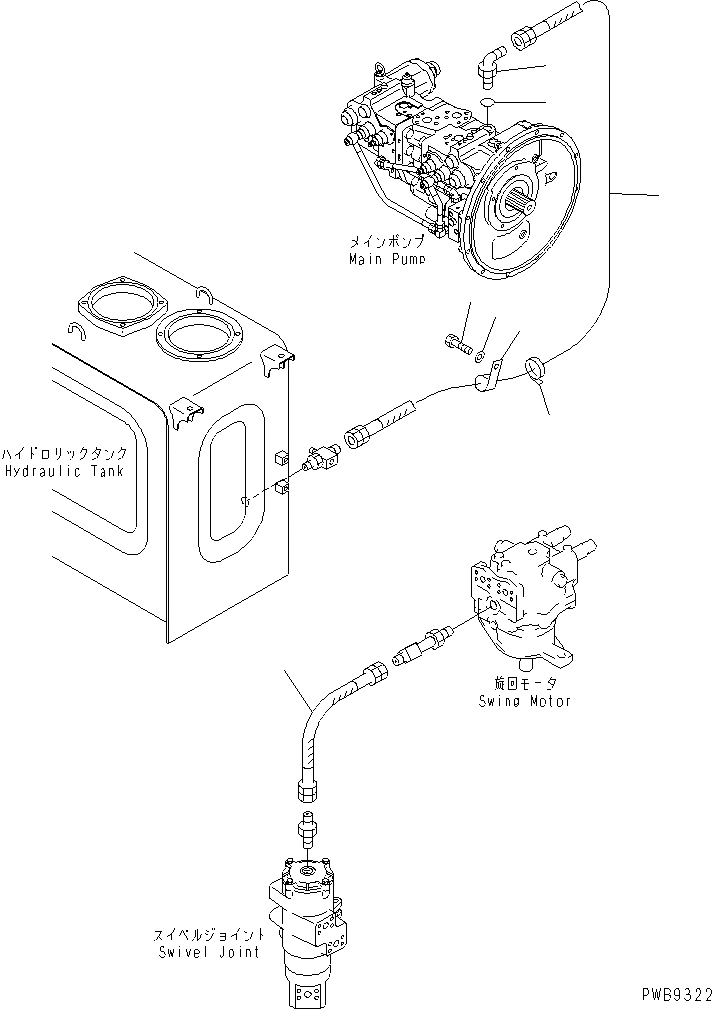 メインポンプ
Main Pump

ハイドロリックタンク
Hydraulic Tank

旋回モータ
Swing Motor

スイベルジョイント
Swivel Joint

PWB9322