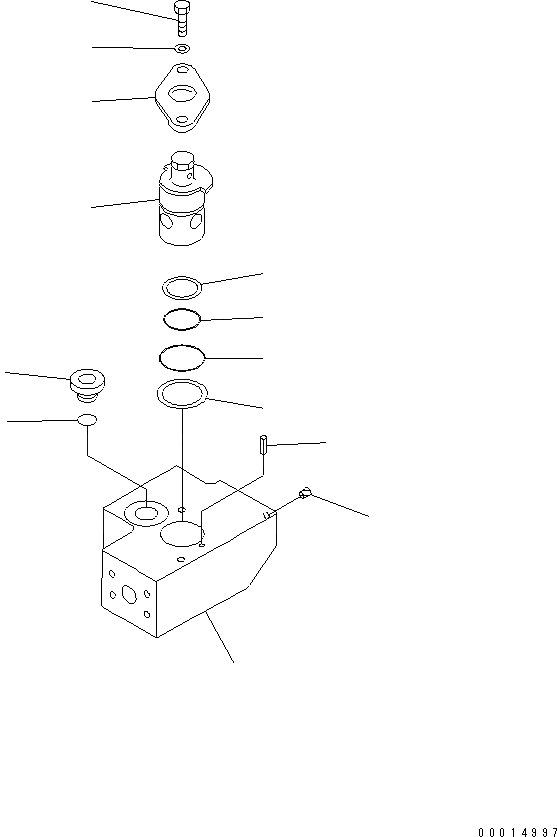 00014997