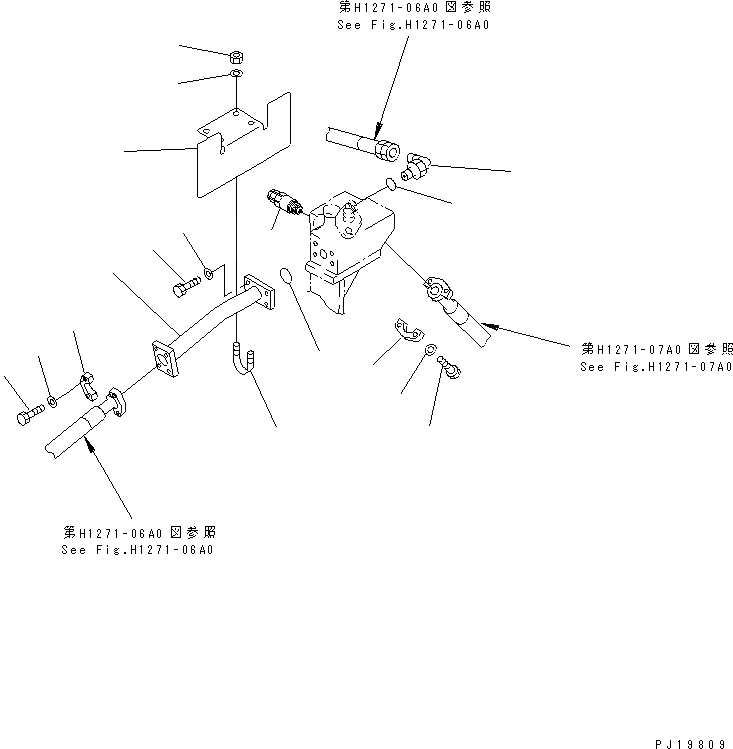 第H1271-06A0 図参照
See Fig.H1271-06A0

第H1271-07A0 図参照
See Fig.H1271-07A0

第H1271-06A0 図参照
See Fig.H1271-06A0

PJ19809