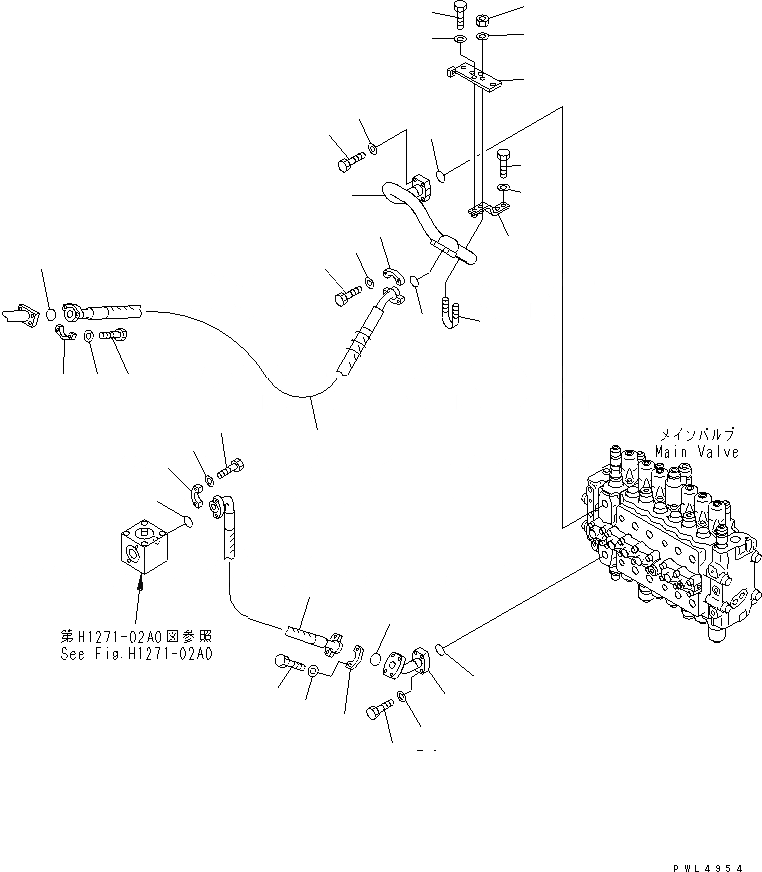 メインバルブ
Main Valve

第H1271-02A0図参照
See Fig.H1271-02A0

PWL4954