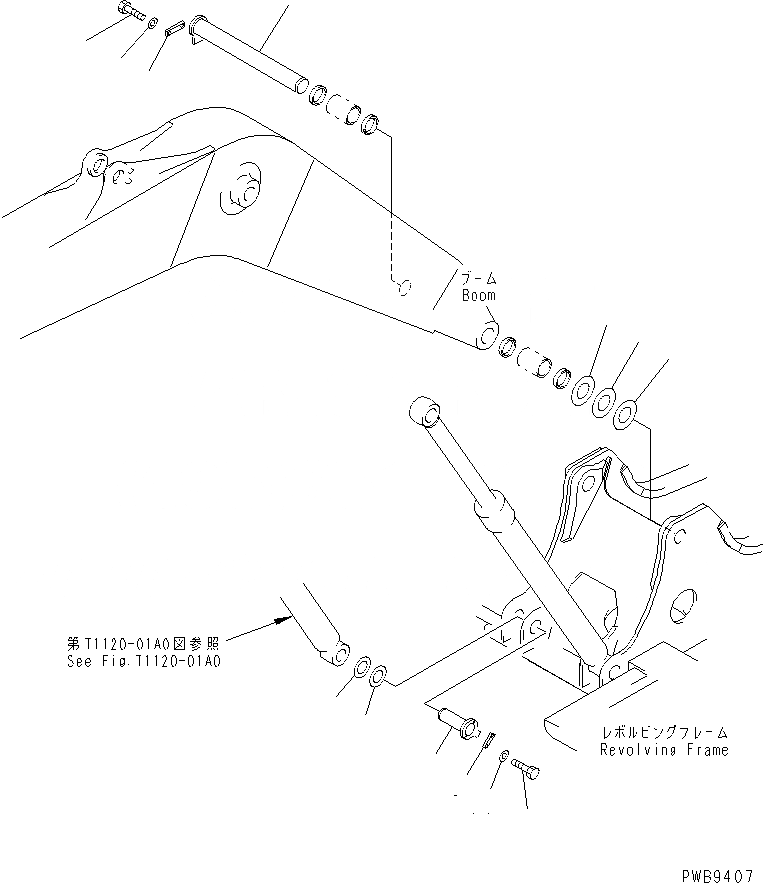 ブーム
Boom

第T1120-01A0図参照
See Fig.T1120-01A0

レボルビングフレーム
Revolving Frame

PWB9407