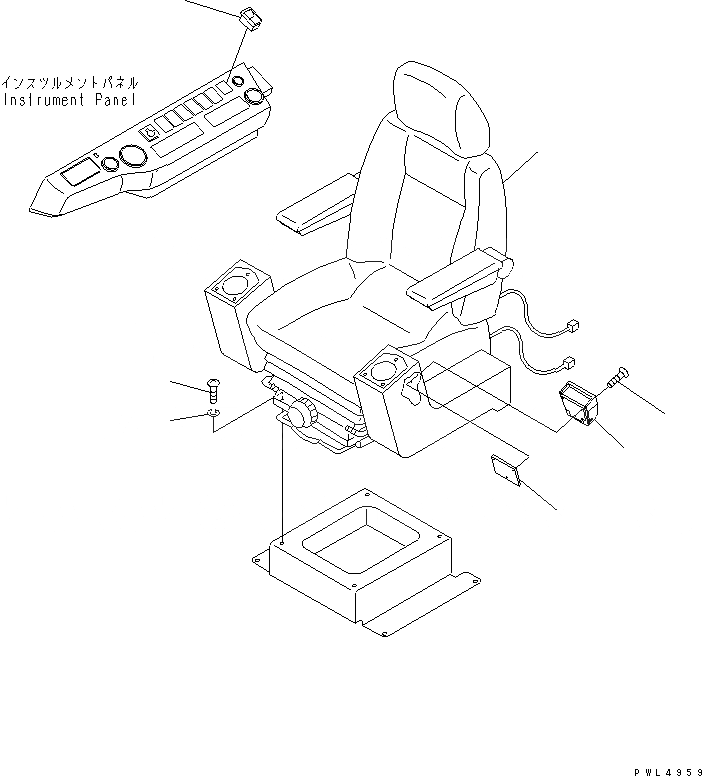 インスツルメントパネル
Instrument Panel

PWL4959