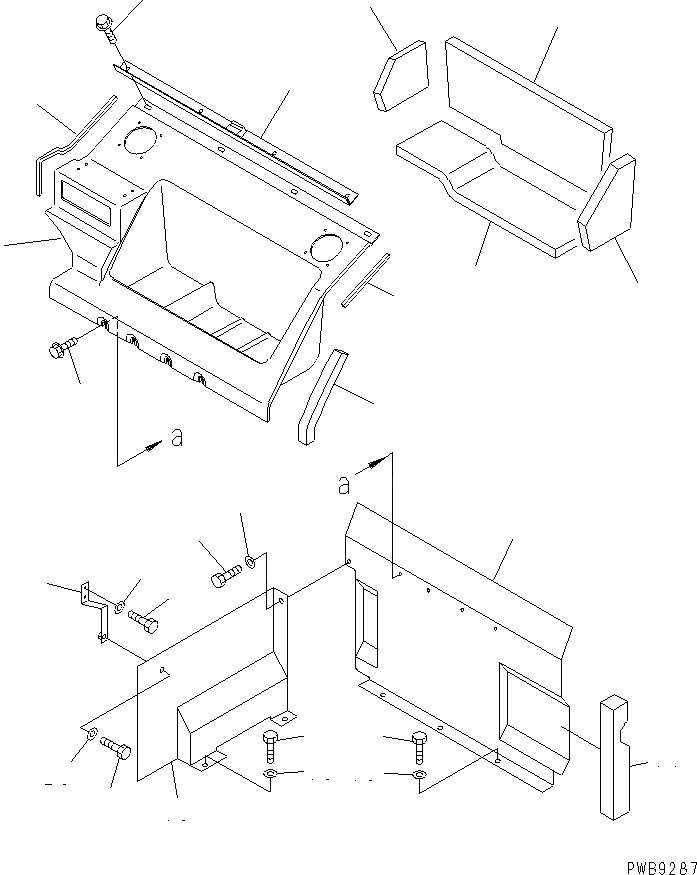 a

a

PWB9287