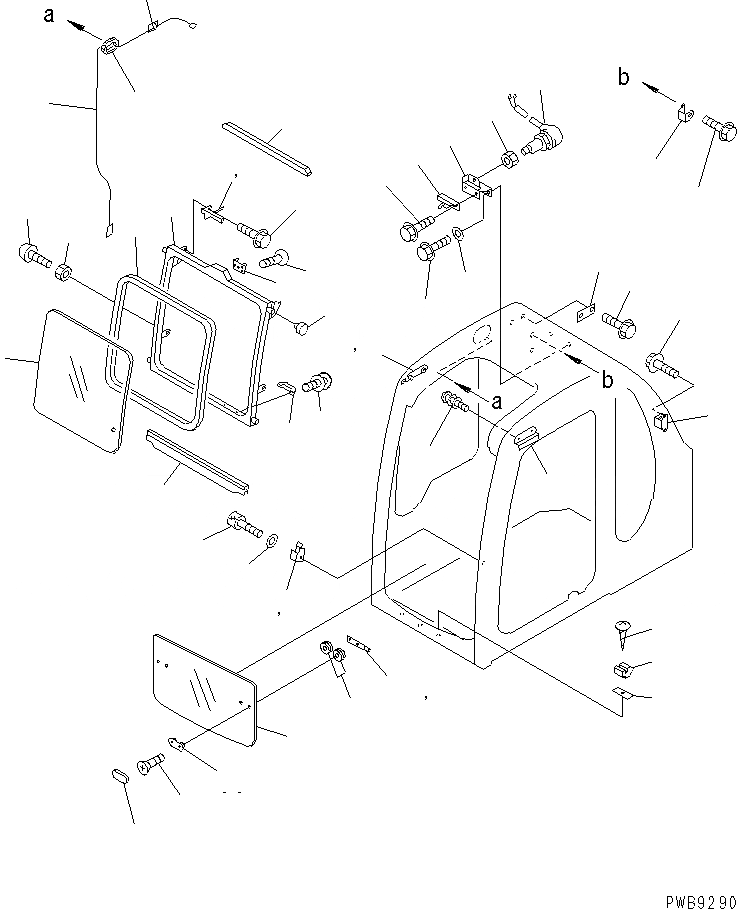 a

b

b

a

PWB9290